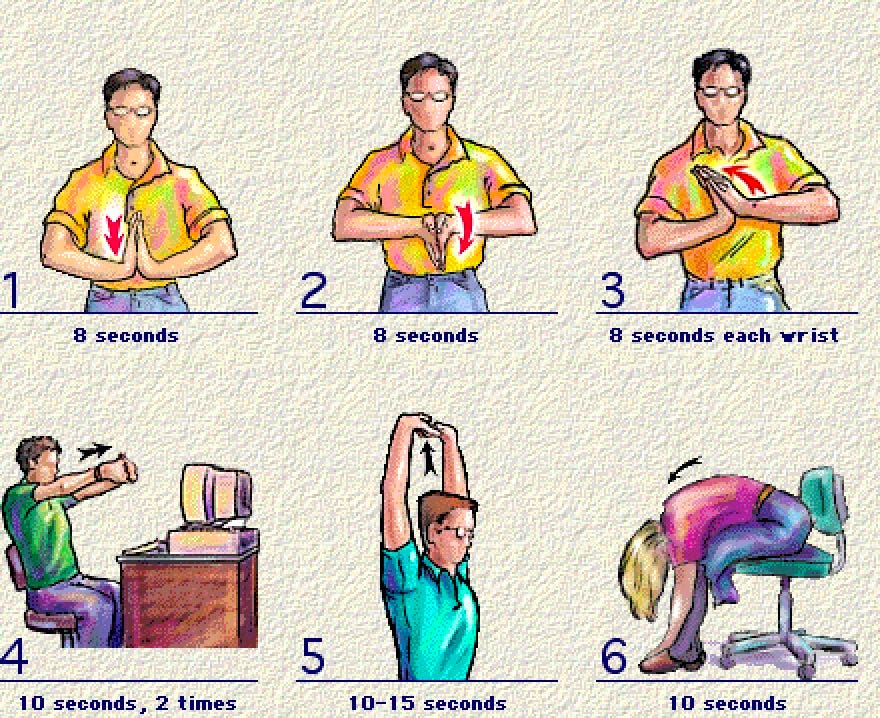 1
8 seconds

2
8 seconds

3
8 seconds each wrist

4
10 seconds, 2 times

5
10-15 seconds

6
10 seconds