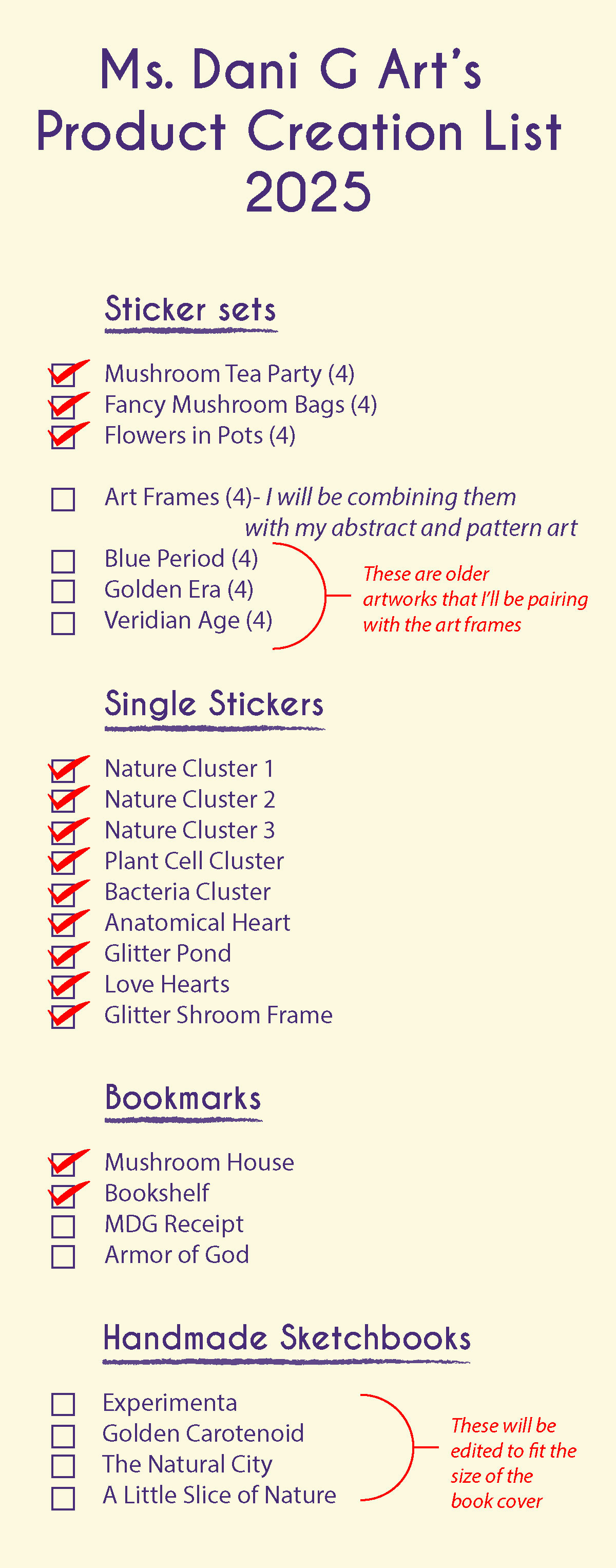 Ms. Dani G Art's
Product Creation List
2025

Sticker sets

☑ Mushroom Tea Party (4)
☑ Fancy Mushroom Bags (4)
☑ Flowers in Pots (4)

☐ Art Frames (4)- I will be combining them with my abstract and pattern art
☐ Blue Period (4)
☐ Golden Era (4)
☐ Veridian Age (4)

These are older artworks that I'll be pairing with the art frames

Single Stickers

☑ Nature Cluster 1
☑ Nature Cluster 2
☑ Nature Cluster 3
☑ Plant Cell Cluster
☑ Bacteria Cluster
☑ Anatomical Heart
☑ Glitter Pond
☑ Love Hearts
☑ Glitter Shroom Frame

Bookmarks

☑ Mushroom House
☑ Bookshelf
☐ MDG Receipt
☐ Armor of God

Handmade Sketchbooks

☐ Experimenta
☐ Golden Carotenoid
☐ The Natural City
☐ A Little Slice of Nature

These will be edited to fit the size of the book cover