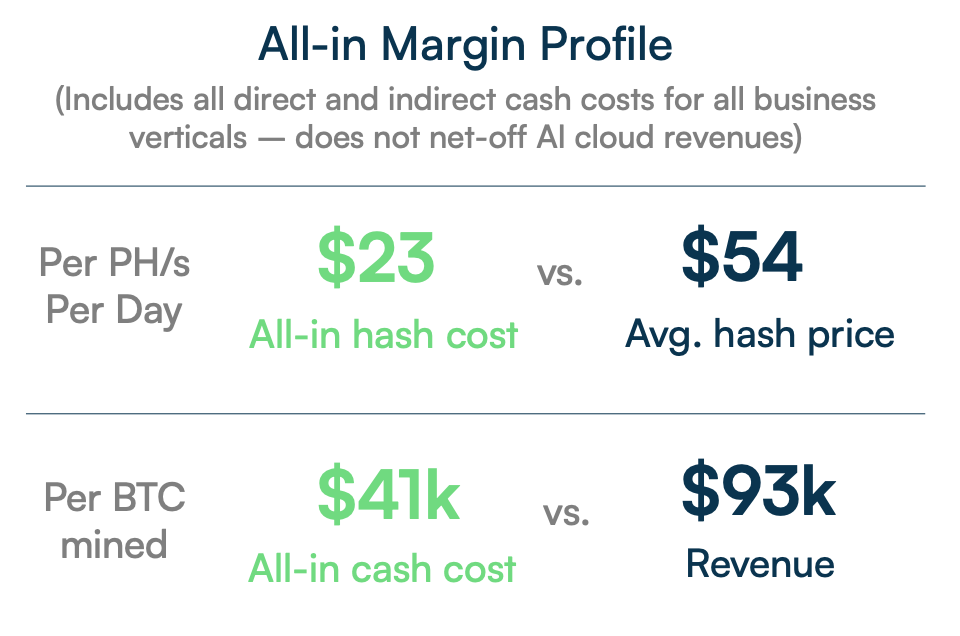 All-in Margin Profile

(Includes all direct and indirect cash costs for all business verticals — does not net-off AI cloud revenues)

Per PH/s
Per Day

$23
All-in hash cost

vs.

$54
Avg. hash price

Per BTC
mined

$41k
All-in cash cost

vs.

$93k
Revenue