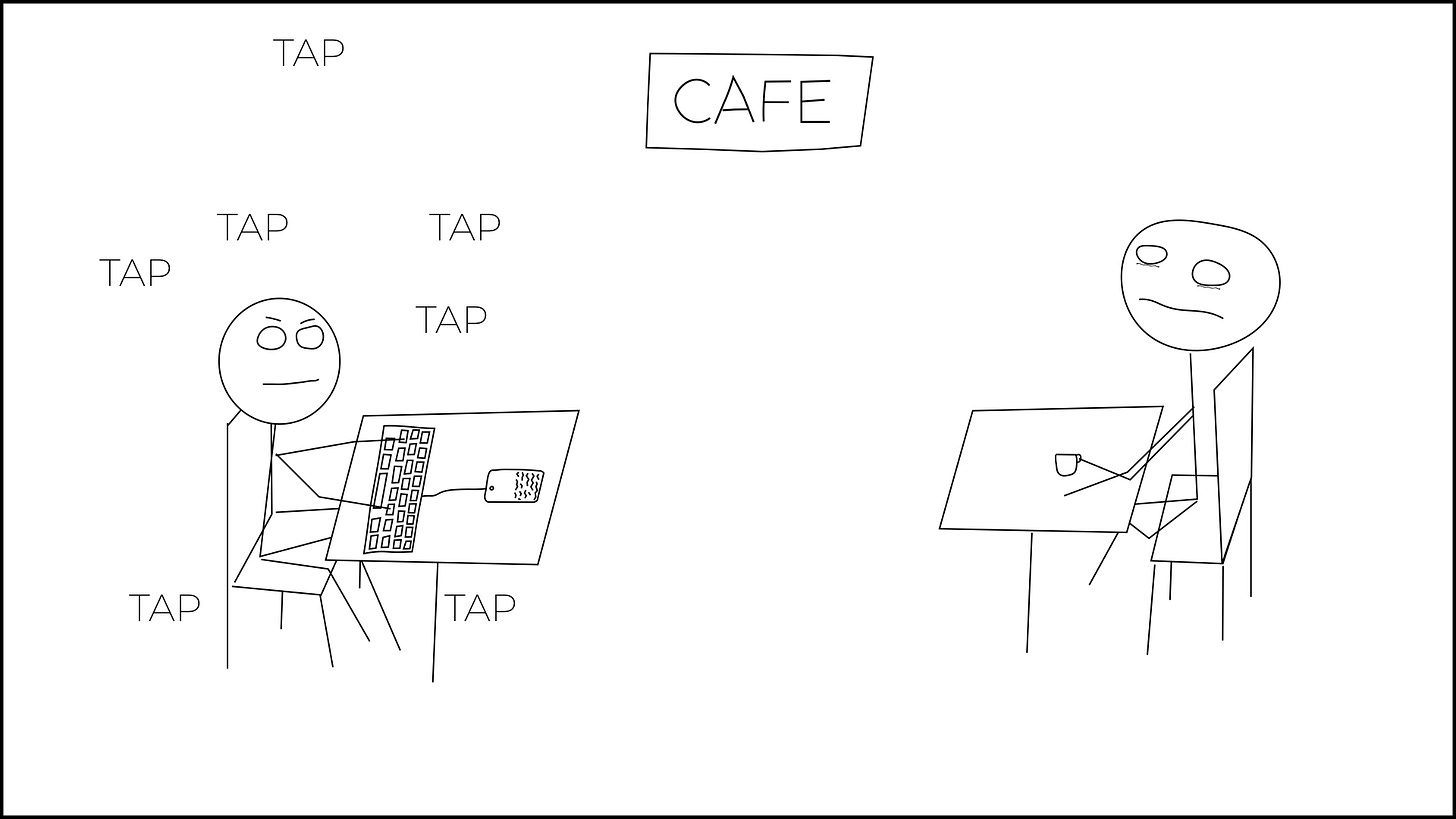 TAP

CAFE

TAP

TAP

TAP

TAP

TAP

TAP