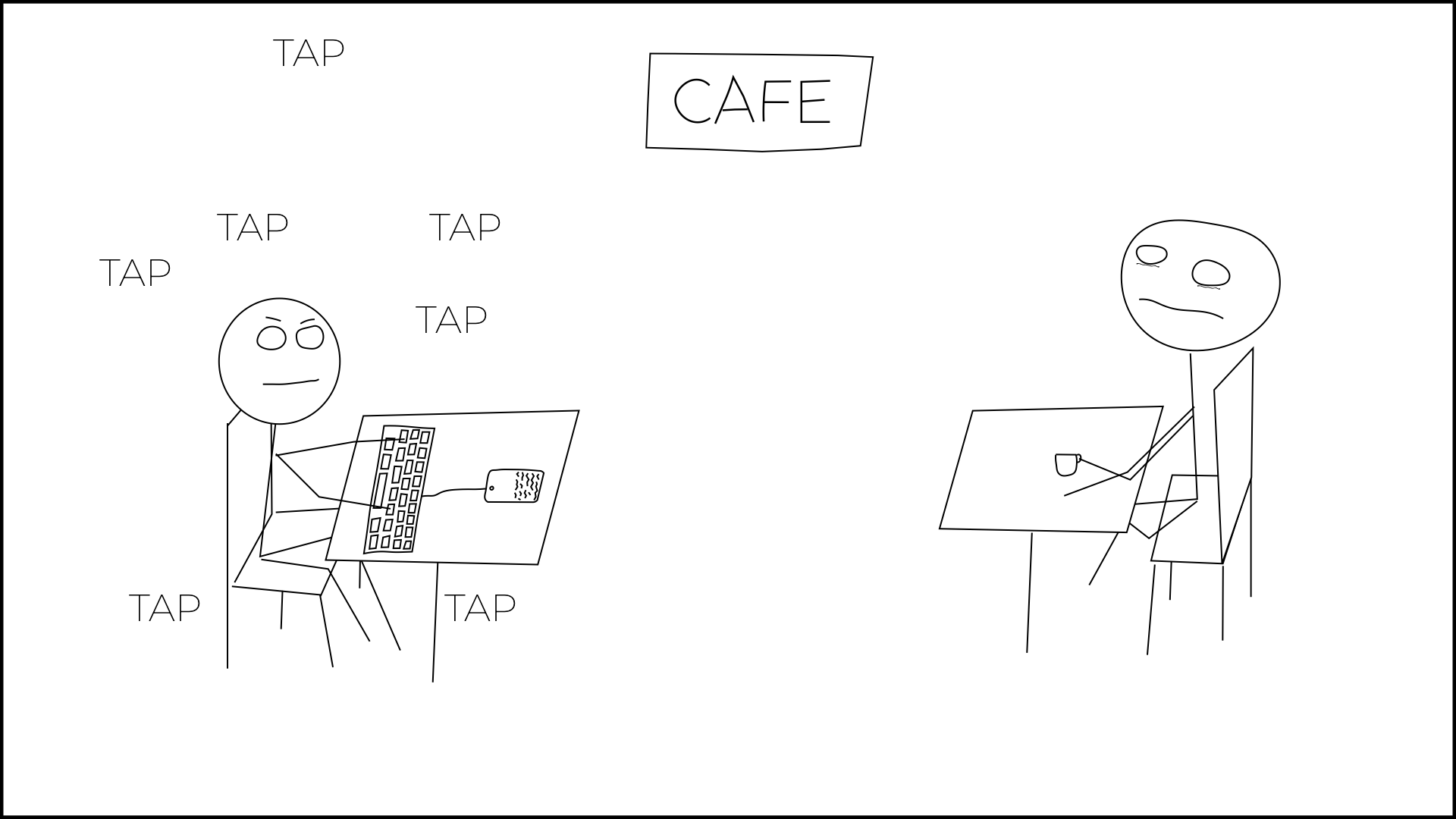 TAP

CAFE

TAP

TAP

TAP

TAP

TAP

TAP