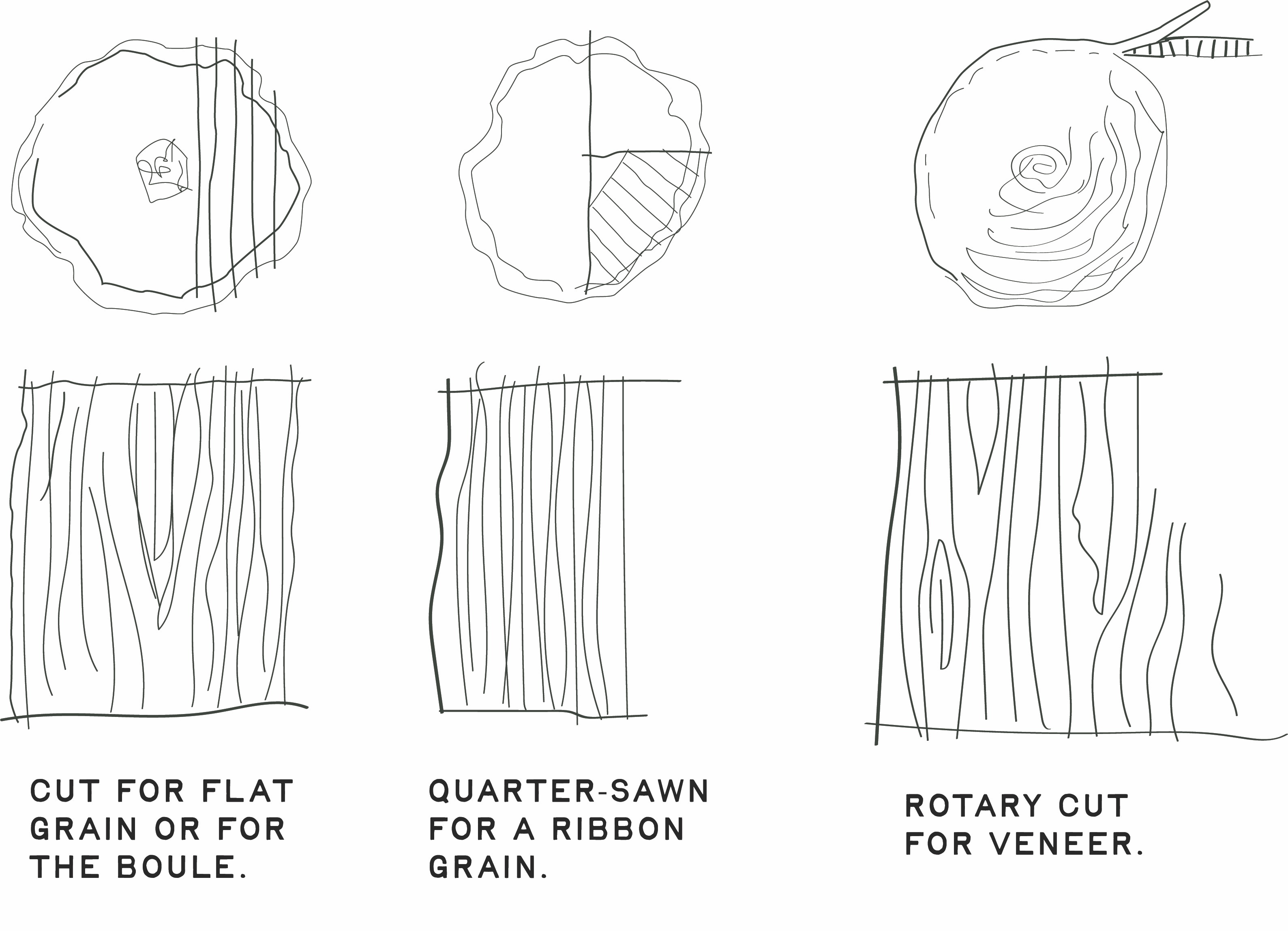 CUT FOR FLAT GRAIN OR FOR THE BOULE.

QUARTER-SAWN FOR A RIBBON GRAIN.

ROTARY CUT FOR VENEER.