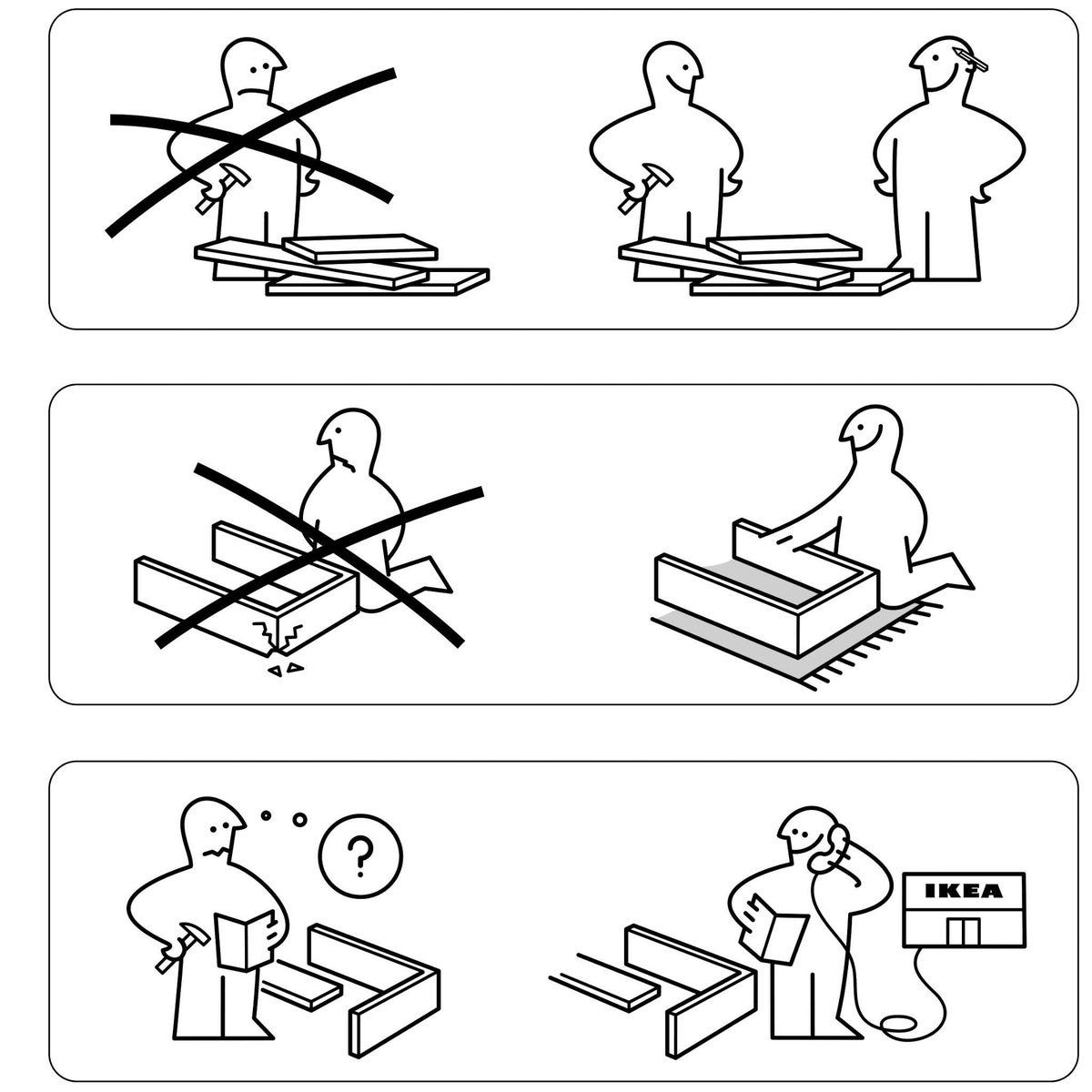 ?

IKEA