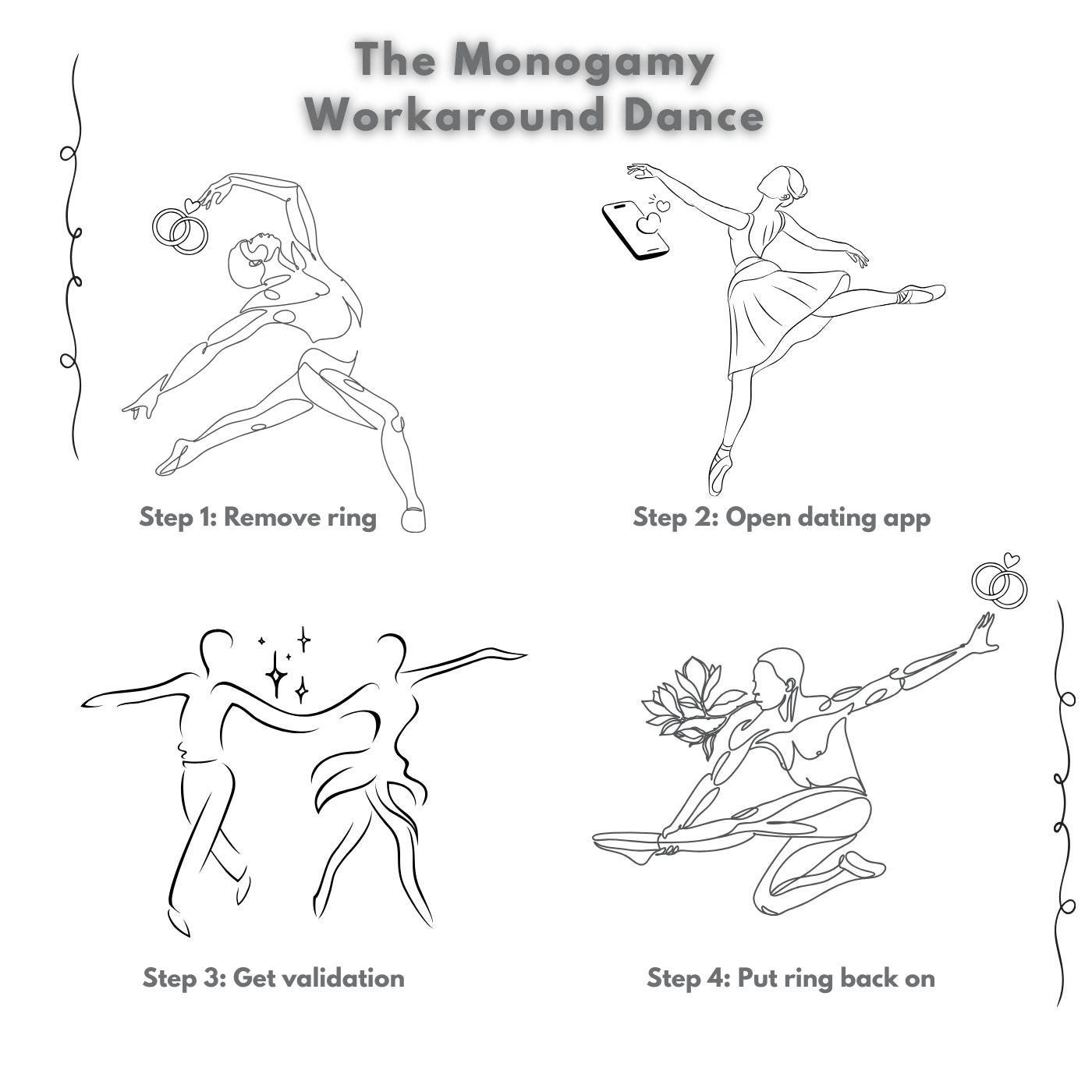 The Monogamy Workaround Dance

Step 1: Remove ring

Step 2: Open dating app

Step 3: Get validation

Step 4: Put ring back on