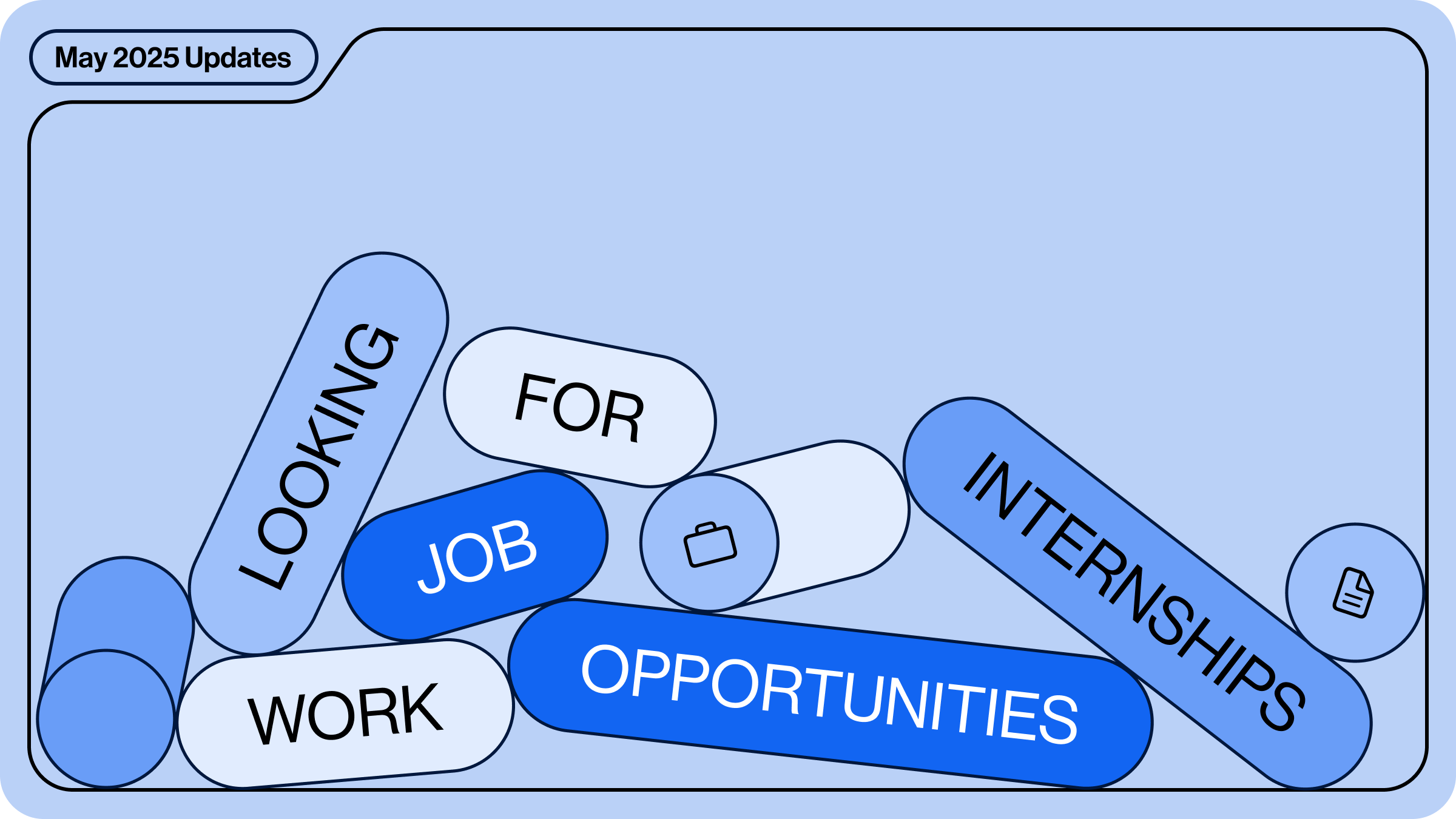 May 2025 Updates

LOOKING

FOR

JOB

INTERNSHIPS

WORK

OPPORTUNITIES