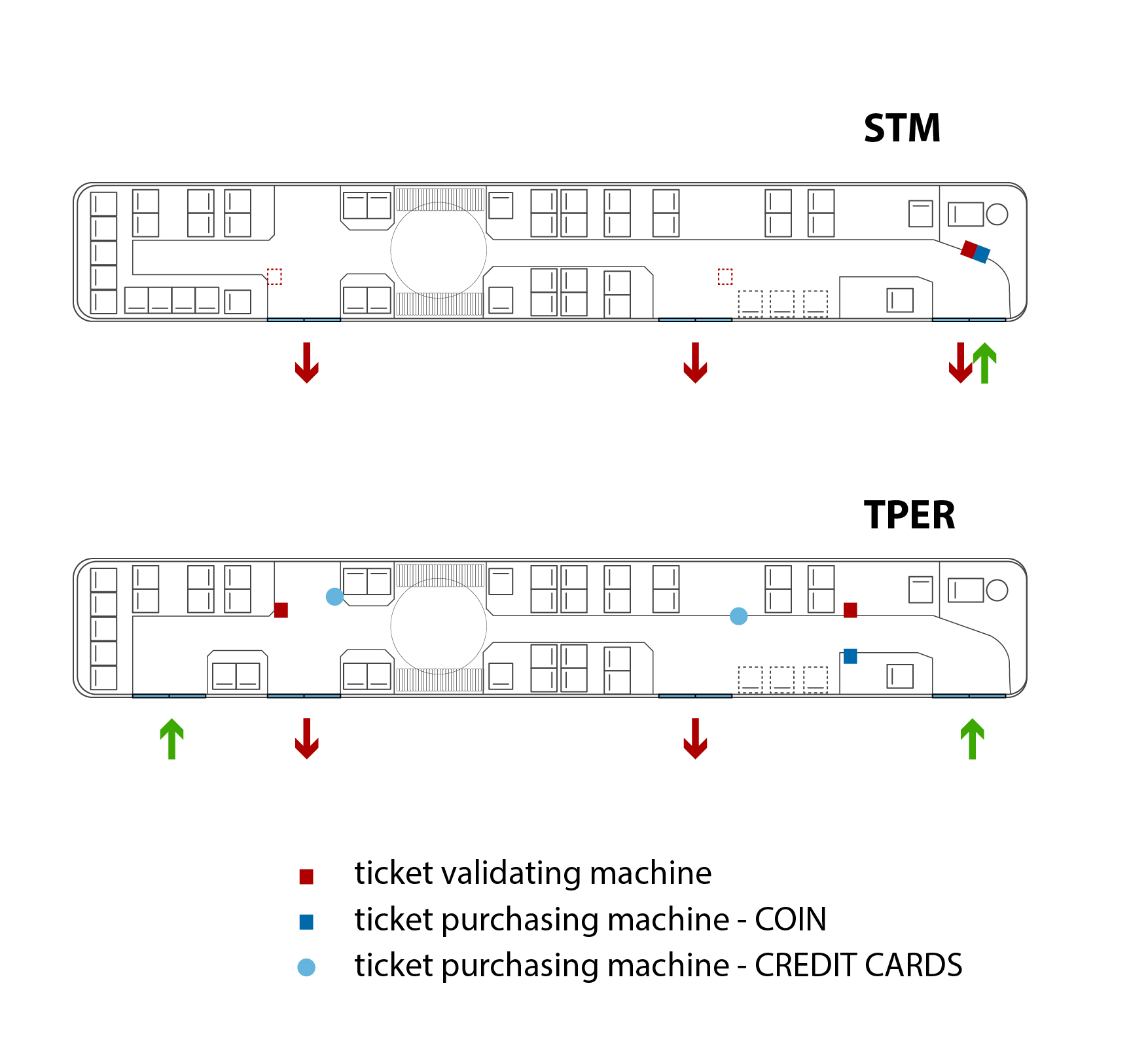 STM

TPER

ticket validating machine
ticket purchasing machine - COIN
ticket purchasing machine - CREDIT CARDS