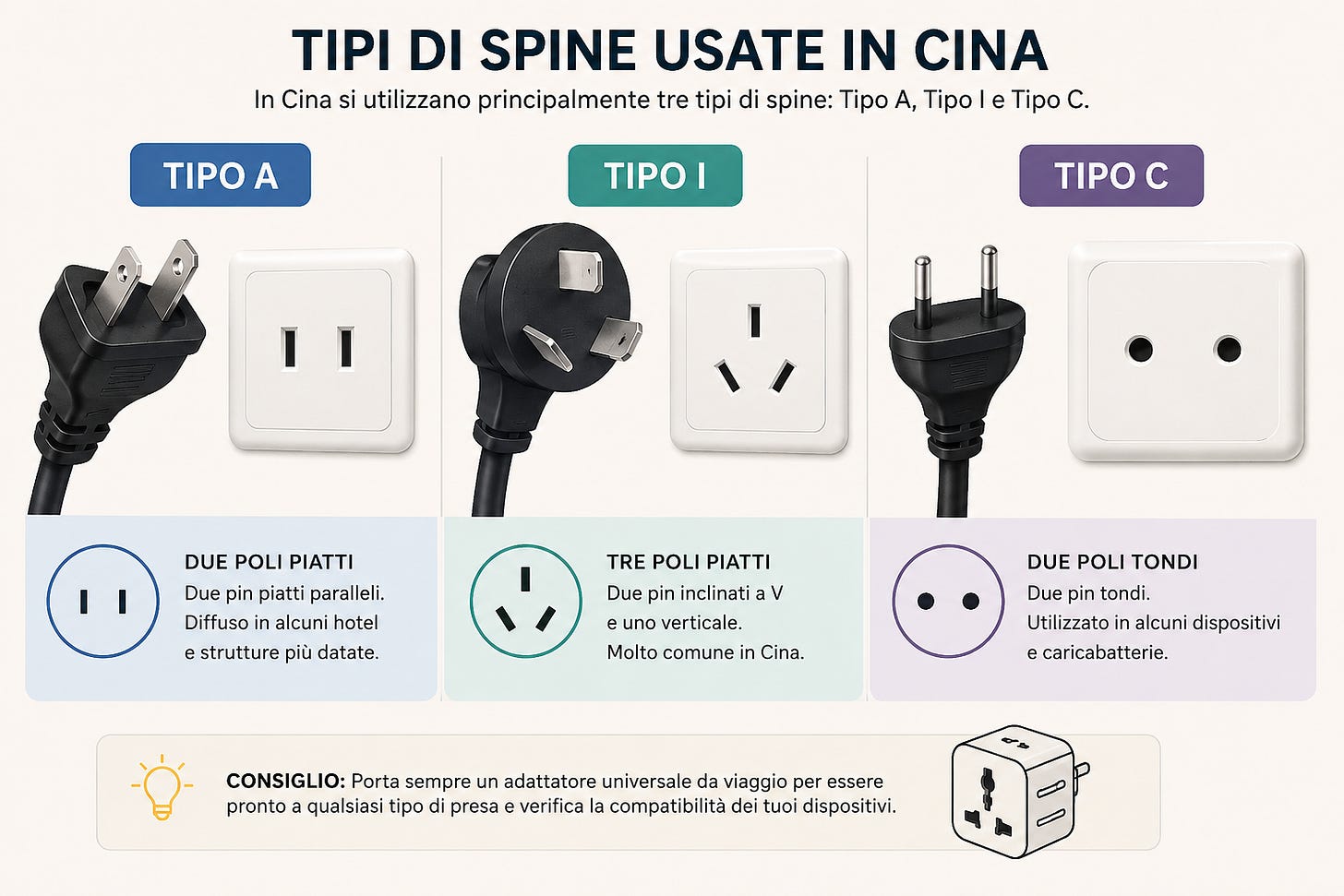 TIPI DI SPINE USATE IN CINA
In Cina si utilizzano principalmente tre tipi di spine: Tipo A, Tipo I e Tipo C.

TIPO A

DUE POLI PIATTI
Due pin piatti paralleli. Diffuso in alcuni hotel e strutture più datate.

TIPO I

TRE POLI PIATTI
Due pin inclinati a V e uno verticale. Molto comune in Cina.

TIPO C

DUE POLI TONDI
Due pin tondi. Utilizzato in alcuni dispositivi e caricabatterie.

CONSIGLIO: Porta sempre un adattatore universale da viaggio per essere pronto a qualsiasi tipo di presa e verifica la compatibilità dei tuoi dispositivi.