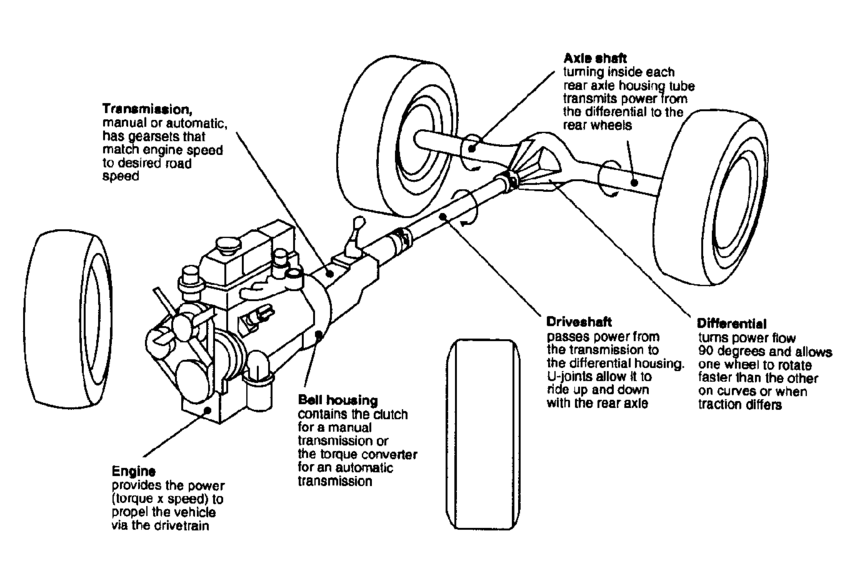 Axle shaft
turning inside each rear axle housing tube transmits power from the differential to the rear wheels

Transmission,
manual or automatic, has gearsets that match engine speed to desired road speed

Driveshaft
passes power from the transmission to the differential housing. U-joints allow it to ride up and down with the rear axle

Differential
turns power flow 90 degrees and allows one wheel to rotate faster than the other on curves or when traction differs

Bell housing
contains the clutch for a manual transmission or the torque converter for an automatic transmission

Engine
provides the power (torque x speed) to propel the vehicle via the drivetrain