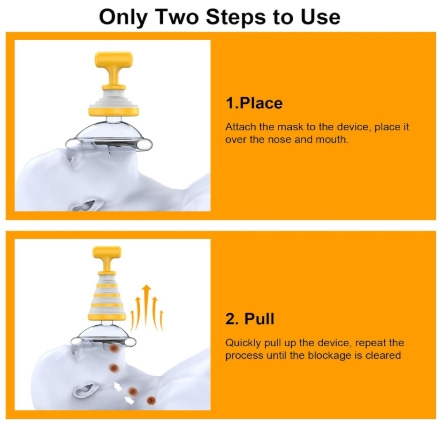 Only Two Steps to Use

1.Place

Attach the mask to the device, place it over the nose and mouth.

2. Pull

Quickly pull up the device, repeat the process until the blockage is cleared