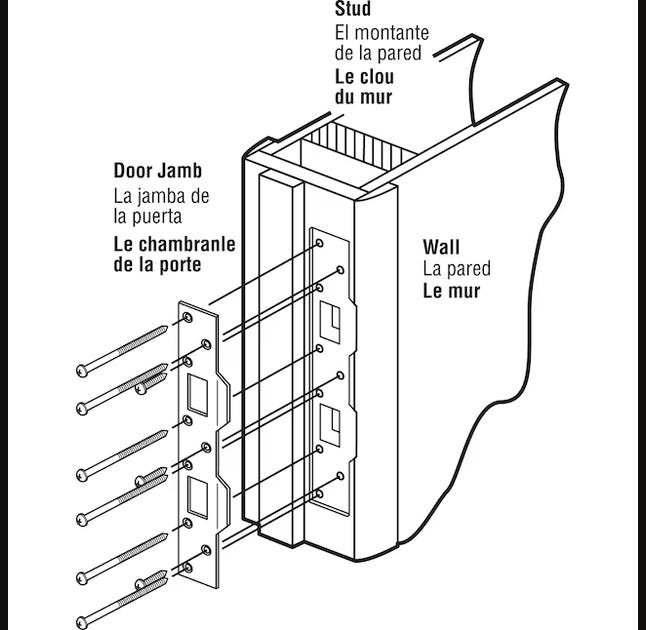 Stud
El montante de la pared
Le clou du mur

Door Jamb
La jamba de la puerta
Le chambranle de la porte

Wall
La pared
Le mur