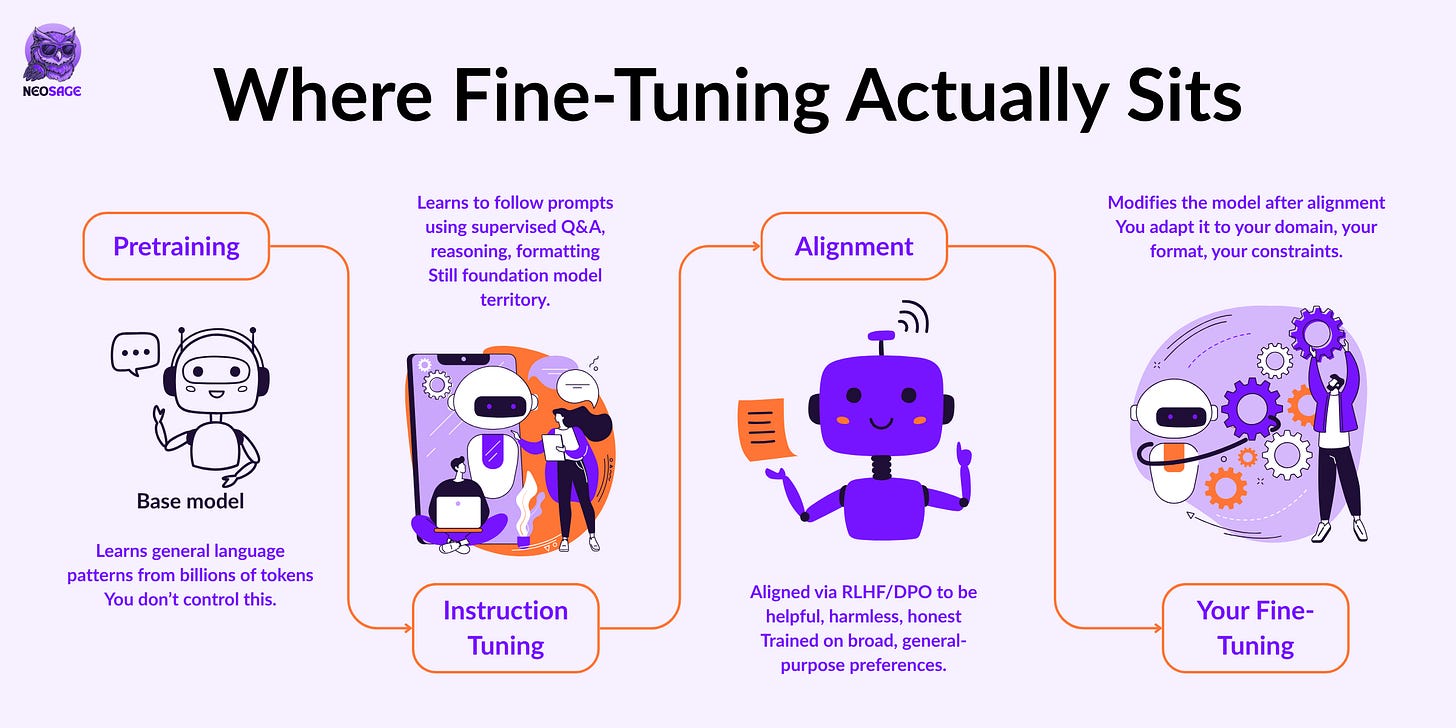 NEOSAGE

Where Fine-Tuning Actually Sits

Pretraining

Base model

Learns general language patterns from billions of tokens You don't control this.

Learns to follow prompts using supervised Q&A, reasoning, formatting Still foundation model territory.

Instruction Tuning

Alignment

Aligned via RLHF/DPO to be helpful, harmless, honest Trained on broad, general-purpose preferences.

Modifies the model after alignment You adapt it to your domain, your format, your constraints.

Your Fine-Tuning