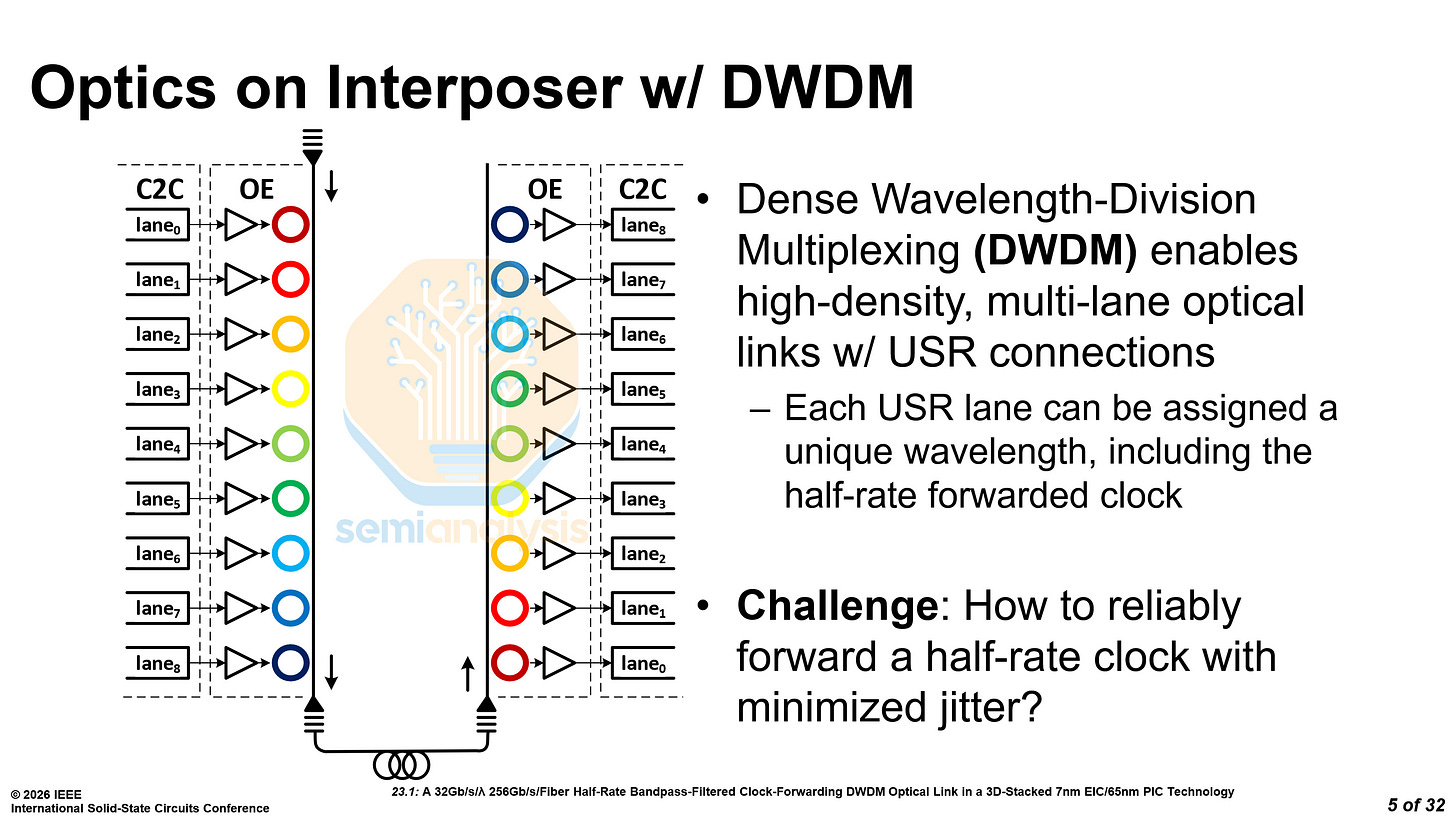 Optics on Interposer w/ DWDM

C2C
OE
lane$_0$
lane$_1$
lane$_2$
lane$_3$
lane$_4$
lane$_5$
lane$_6$
lane$_7$
lane$_8$

OE
C2C
lane$_8$
lane$_7$
lane$_6$
lane$_5$
lane$_4$
lane$_3$
lane$_2$
lane$_1$
lane$_0$

semianalysis

• Dense Wavelength-Division Multiplexing **(DWDM)** enables high-density, multi-lane optical links w/ USR connections
– Each USR lane can be assigned a unique wavelength, including the half-rate forwarded clock

• **Challenge**: How to reliably forward a half-rate clock with minimized jitter?

© 2026 IEEE
International Solid-State Circuits Conference

23.1: A 32Gb/s/λ 256Gb/s/Fiber Half-Rate Bandpass-Filtered Clock-Forwarding DWDM Optical Link in a 3D-Stacked 7nm EIC/65nm PIC Technology

5 of 32