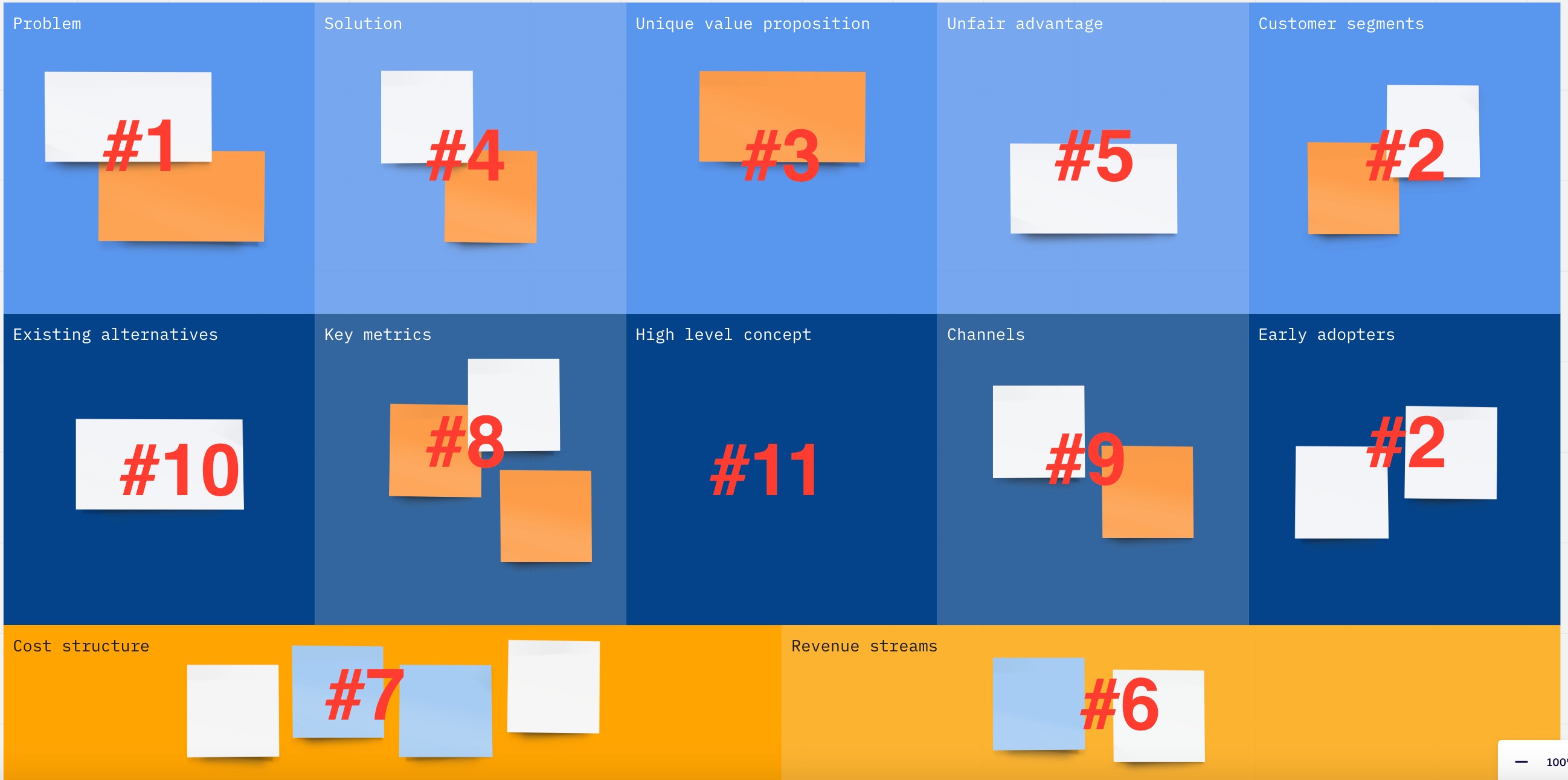 Problem

#1

Solution

#4

Unique value proposition

#3

Unfair advantage

#5

Customer segments

#2

Existing alternatives

#10

Key metrics

#8

High level concept

#11

Channels

#9

Early adopters

#2

Cost structure

#7

Revenue streams

#6

—

100