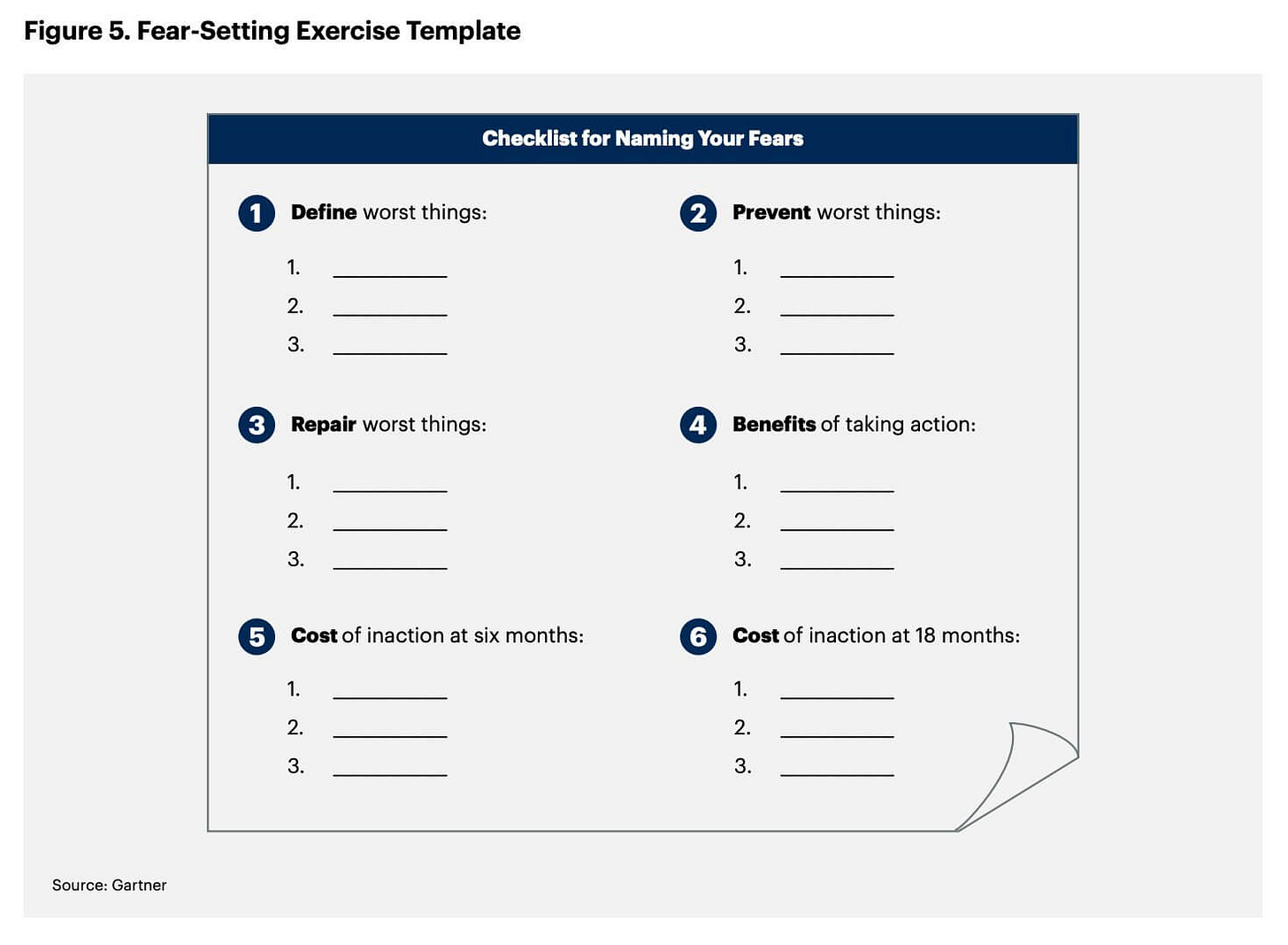 Figure 5. Fear-Setting Exercise Template

Checklist for Naming Your Fears

1 Define worst things:

1. ___________
2. ___________
3. ___________

2 Prevent worst things:

1. ___________
2. ___________
3. ___________

3 Repair worst things:

1. ___________
2. ___________
3. ___________

4 Benefits of taking action:

1. ___________
2. ___________
3. ___________

5 Cost of inaction at six months:

1. ___________
2. ___________
3. ___________

6 Cost of inaction at 18 months:

1. ___________
2. ___________
3. ___________

Source: Gartner