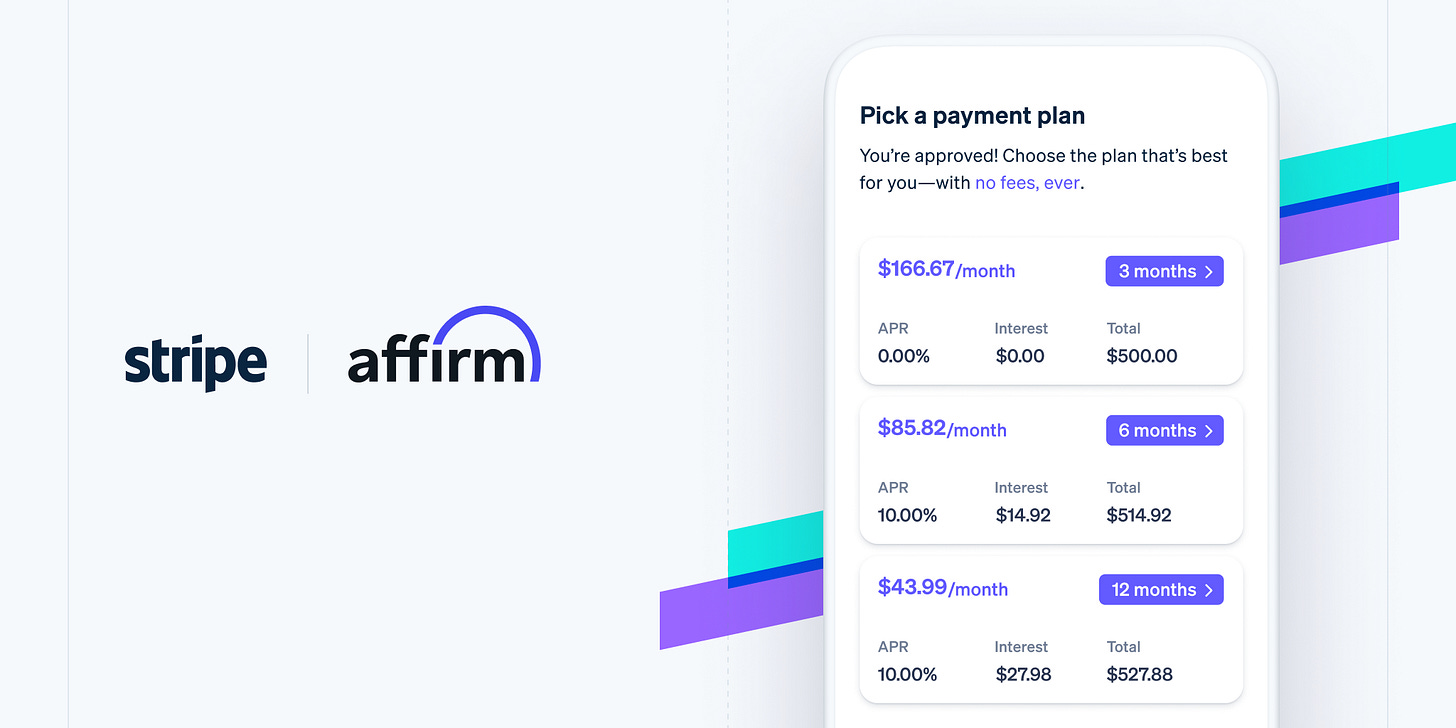 stripe

affirm

Pick a payment plan

You're approved! Choose the plan that's best for you—with no fees, ever.

$166.67/month
3 months >

APR
0.00%

Interest
$0.00

Total
$500.00

$85.82/month
6 months >

APR
10.00%

Interest
$14.92

Total
$514.92

$43.99/month
12 months >

APR
10.00%

Interest
$27.98

Total
$527.88