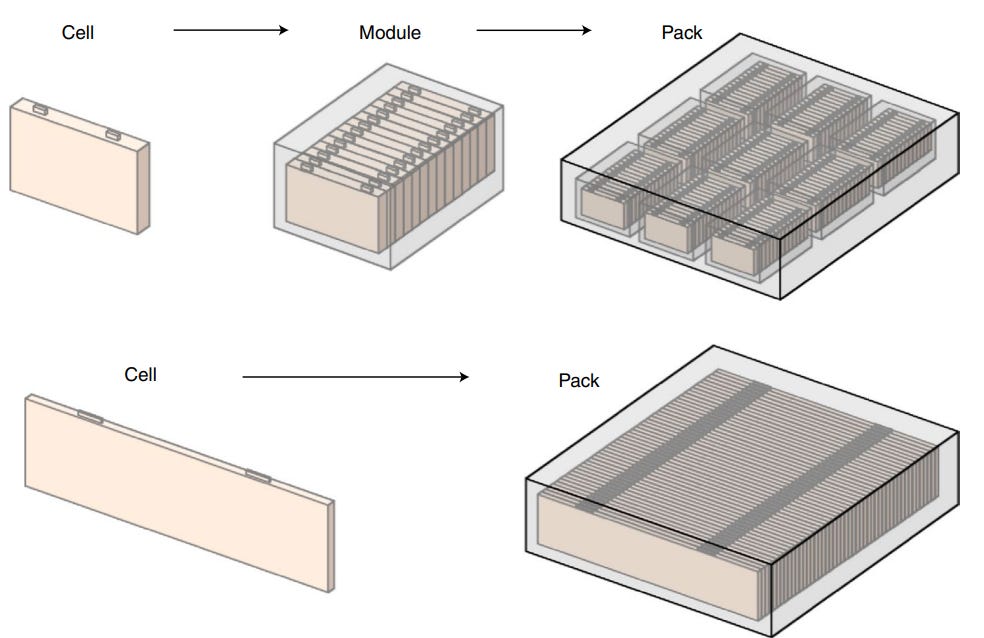 Cell

Module

Pack

Cell

Pack