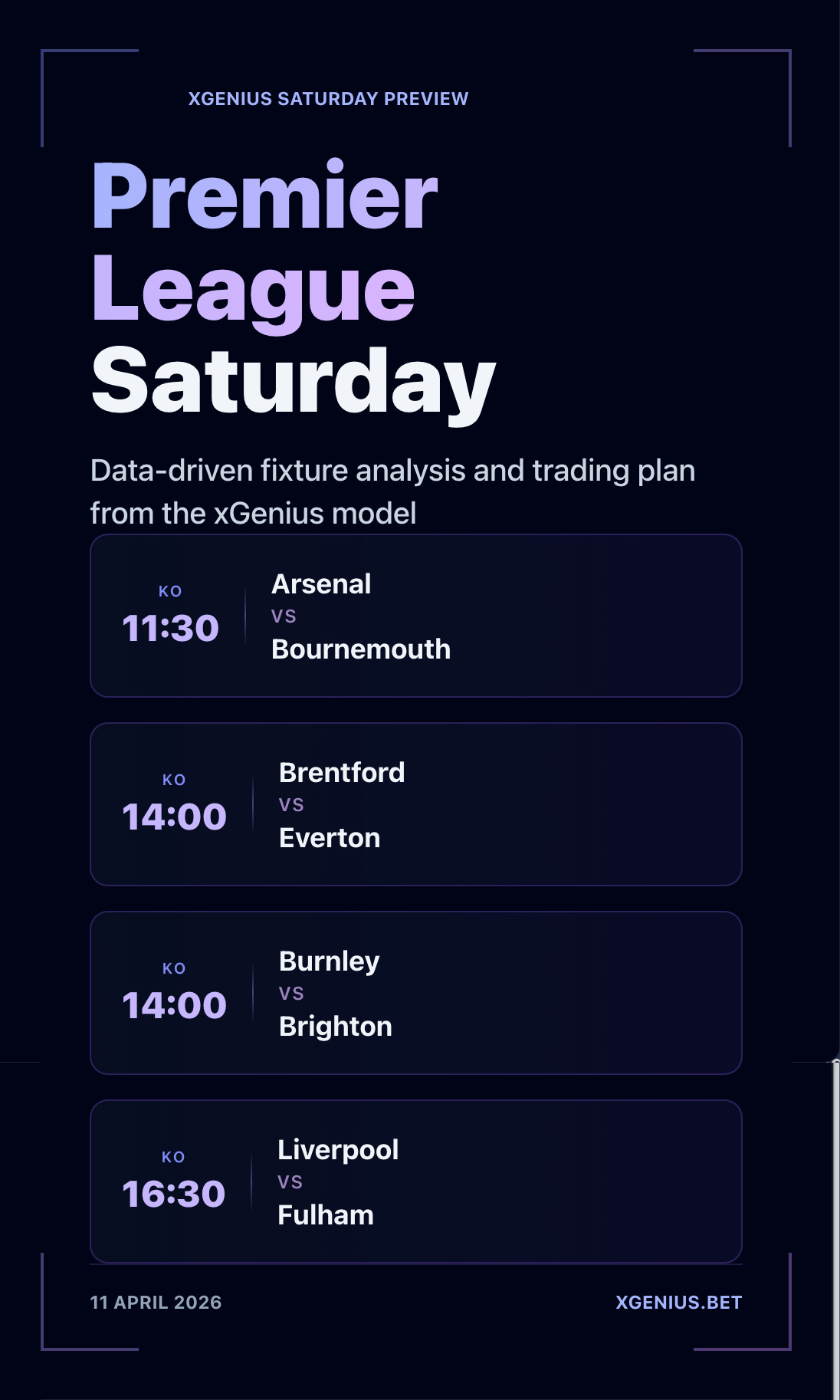 XGENIUS SATURDAY PREVIEW

Premier
League
Saturday

Data-driven fixture analysis and trading plan from the xGenius model

KO
11:30

Arsenal
VS
Bournemouth

KO
14:00

Brentford
VS
Everton

KO
14:00

Burnley
VS
Brighton

KO
16:30

Liverpool
VS
Fulham

11 APRIL 2026

XGENIUS.BET