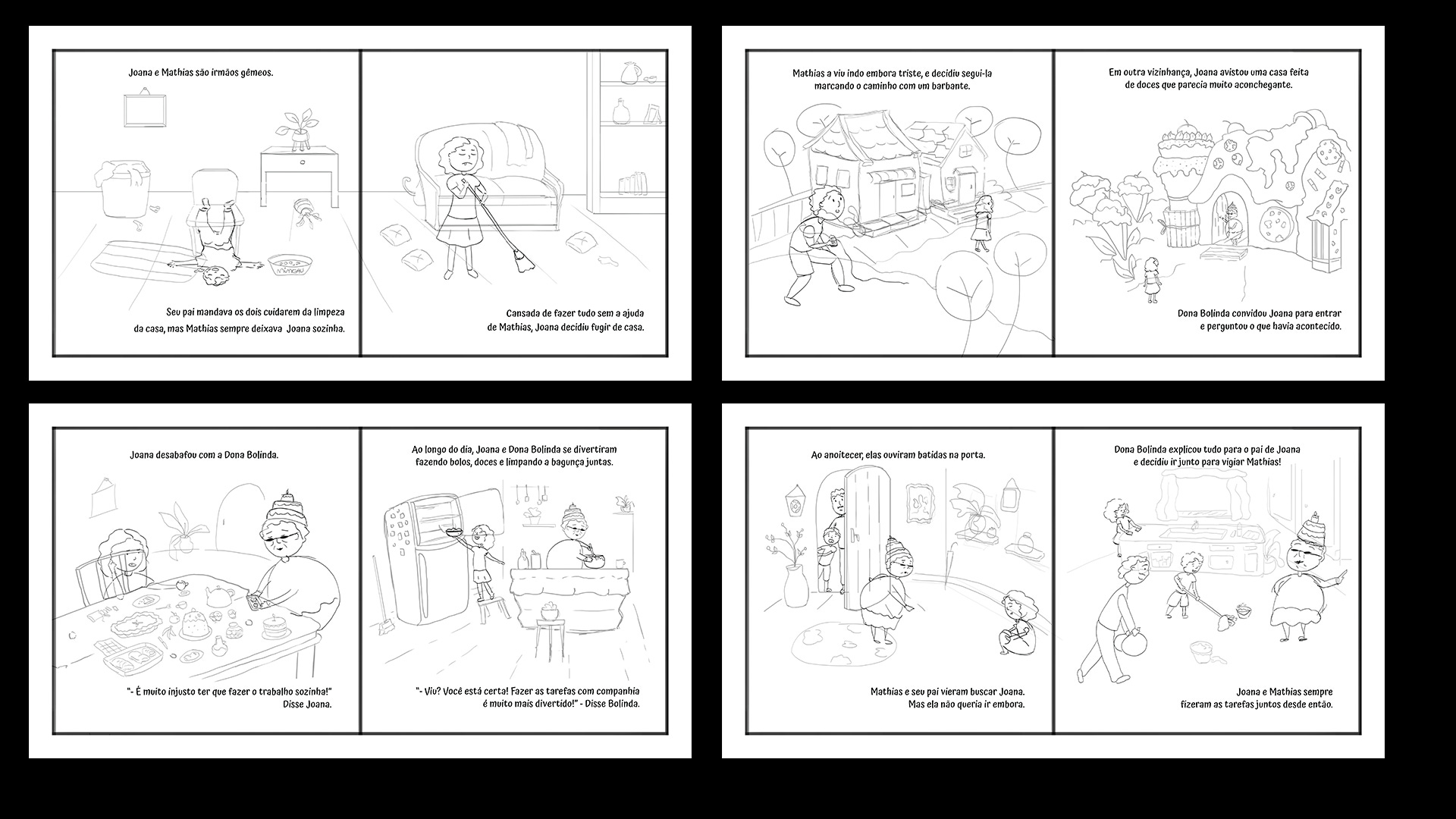 Joana e Mathias são irmãos gêmeos.

MINGAU

Seu pai mandava os dois cuidarem da limpeza da casa, mas Mathias sempre deixava Joana sozinha.

Cansada de fazer tudo sem a ajuda de Mathias, Joana decidiu fugir de casa.

Mathias a viu indo embora triste, e decidiu segui-la marcando o caminho com um barbante.

Em outra vizinhança, Joana avistou uma casa feita de doces que parecia muito aconchegante.

Dona Bolinda convidou Joana para entrar e perguntou o que havia acontecido.

Joana desabafou com a Dona Bolinda.

"- É muito injusto ter que fazer o trabalho sozinha!" Disse Joana.

Ao longo do dia, Joana e Dona Bolinda se divertiram fazendo bolos, doces e limpando a bagunça juntas.

"- Viu? Você está certa! Fazer as tarefas com companhia é muito mais divertido!" - Disse Bolinda.

Ao anoitecer, elas ouviram batidas na porta.

Mathias e seu pai vieram buscar Joana. Mas ela não queria ir embora.

Dona Bolinda explicou tudo para o pai de Joana e decidiu ir junto para vigiar Mathias!

Joana e Mathias sempre fizeram as tarefas juntos desde então.