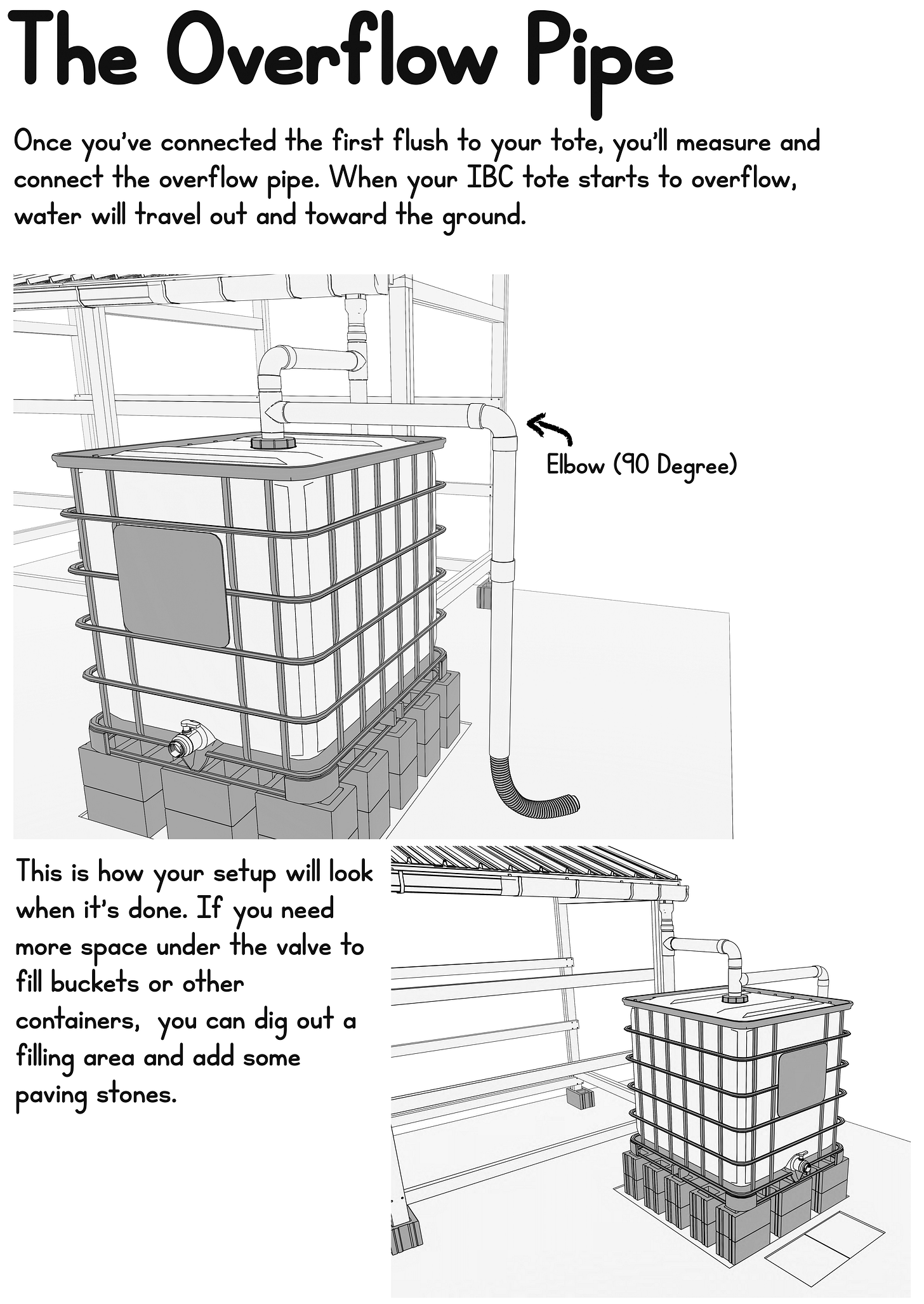 The Overflow Pipe

Once you've connected the first flush to your tote, you'll measure and connect the overflow pipe. When your IBC tote starts to overflow, water will travel out and toward the ground.

Elbow (90 Degree)

This is how your setup will look when it's done. If you need more space under the valve to fill buckets or other containers,  you can dig out a filling area and add some paving stones.