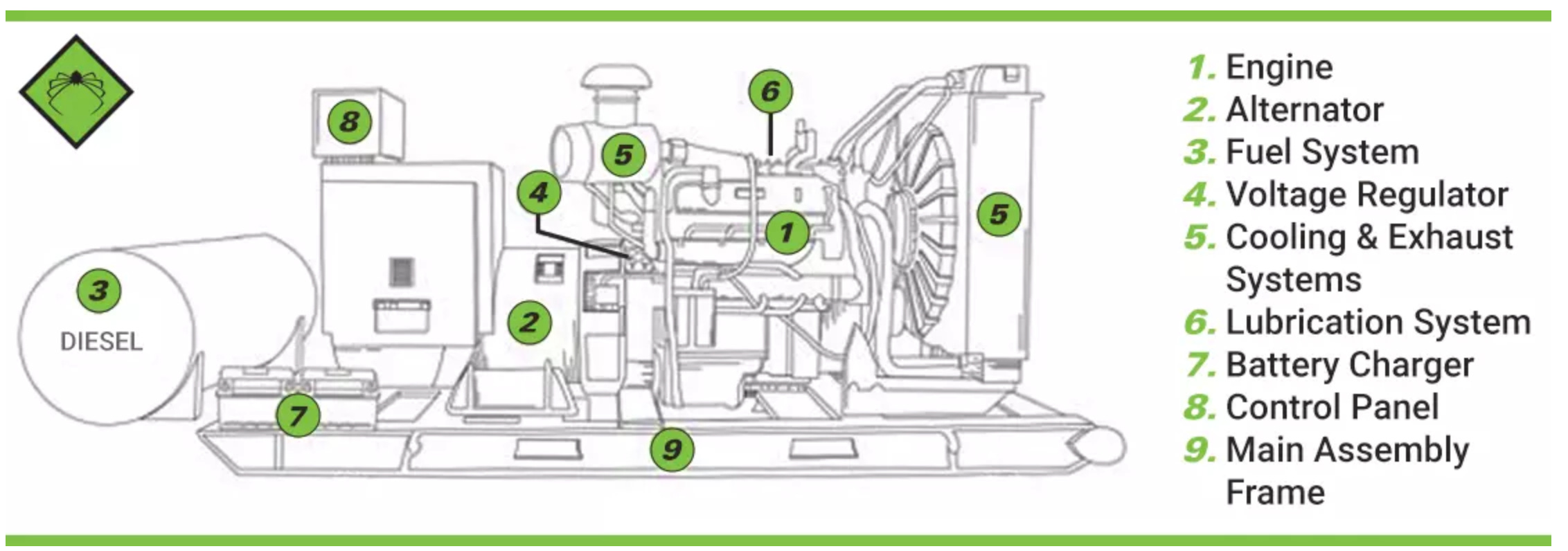 8

6

5

4

1

5

3

DIESEL

2

7

9

1. Engine
2. Alternator
3. Fuel System
4. Voltage Regulator
5. Cooling & Exhaust Systems
6. Lubrication System
7. Battery Charger
8. Control Panel
9. Main Assembly Frame