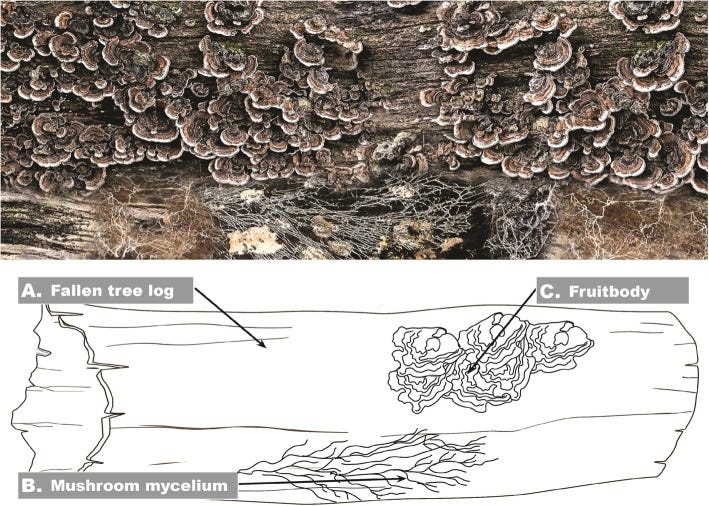 A. Fallen tree log

C. Fruitbody

B. Mushroom mycelium