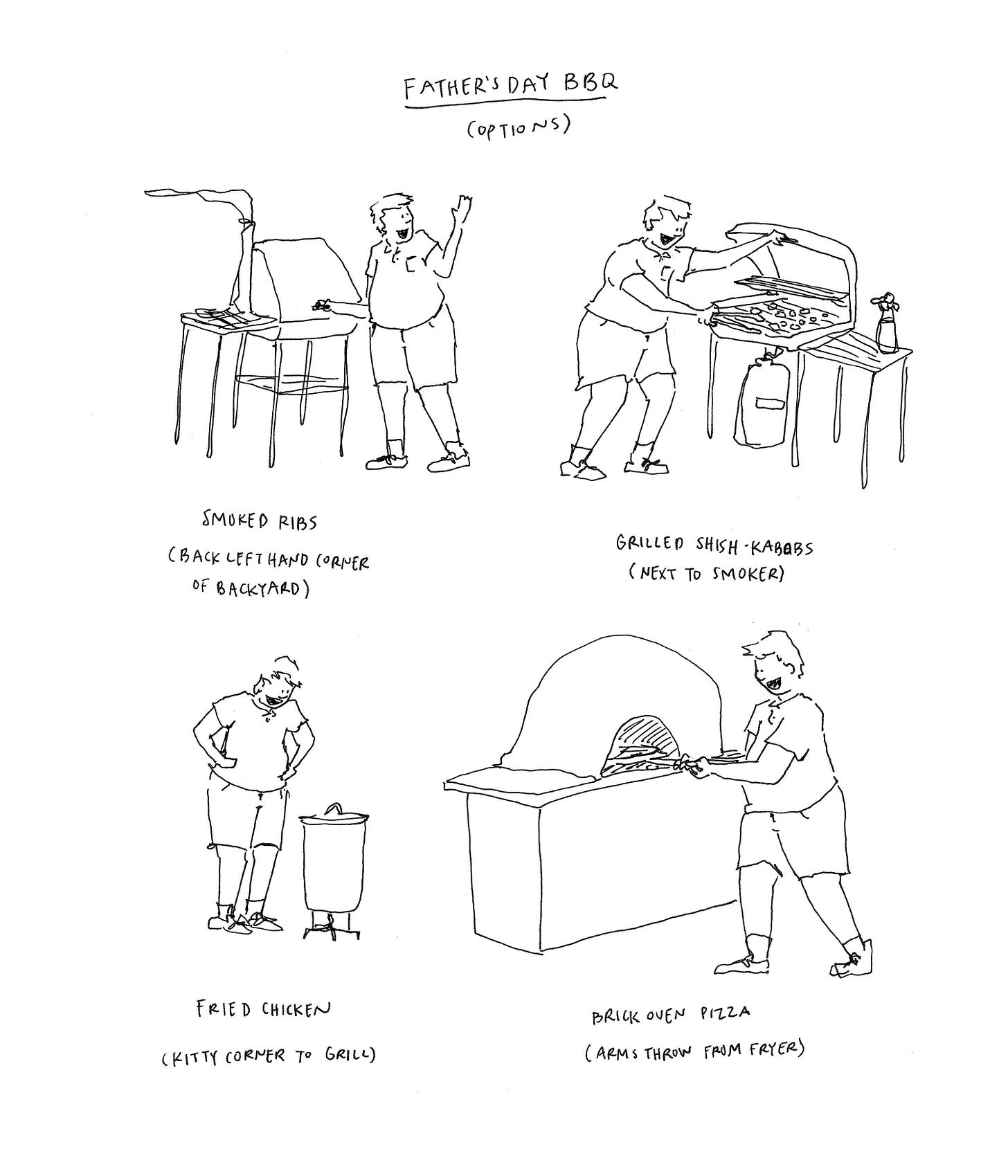 FATHER'S DAY BBQ
(OPTIONS)

SMOKED RIBS
(BACK LEFT HAND CORNER OF BACKYARD)

GRILLED SHISH-KABOBS
(NEXT TO SMOKER)

FRIED CHICKEN
(KITTY CORNER TO GRILL)

BRICK OVEN PIZZA
(ARMS THROW FROM FRYER)