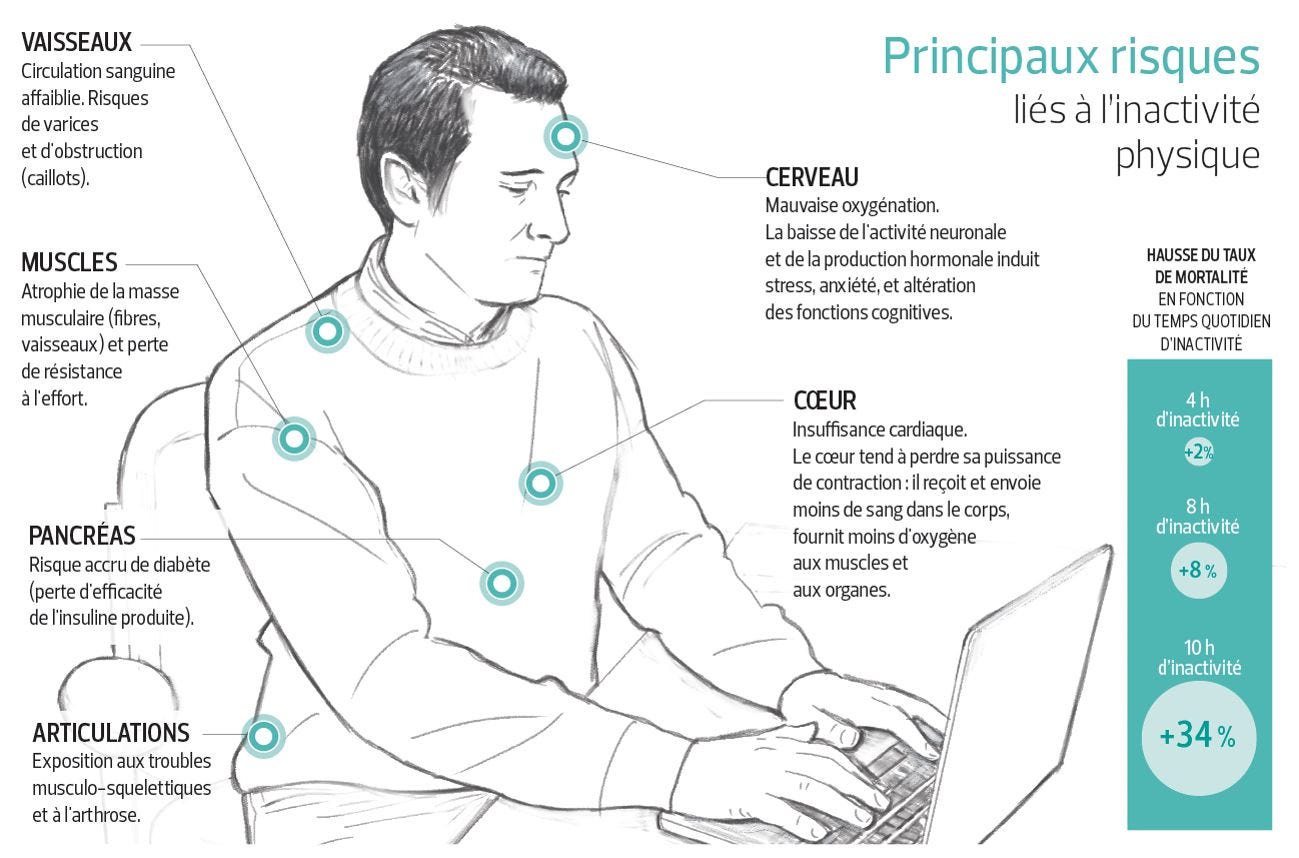 Principaux risques liés à l'inactivité physique

VAISSEAUX
Circulation sanguine affaiblie. Risques de varices et d'obstruction (caillots).

MUSCLES
Atrophie de la masse musculaire (fibres, vaisseaux) et perte de résistance à l'effort.

PANCRÉAS
Risque accru de diabète (perte d'efficacité de l'insuline produite).

ARTICULATIONS
Exposition aux troubles musculo-squelettiques et à l'arthrose.

CERVEAU
Mauvaise oxygénation. La baisse de l'activité neuronale et de la production hormonale induit stress, anxiété, et altération des fonctions cognitives.

CŒUR
Insuffisance cardiaque. Le cœur tend à perdre sa puissance de contraction : il reçoit et envoie moins de sang dans le corps, fournit moins d'oxygène aux muscles et aux organes.

HAUSSE DU TAUX DE MORTALITÉ EN FONCTION DU TEMPS QUOTIDIEN D'INACTIVITÉ

4 h d'inactivité
+2%

8 h d'inactivité
+8 %

10 h d'inactivité
+34 %