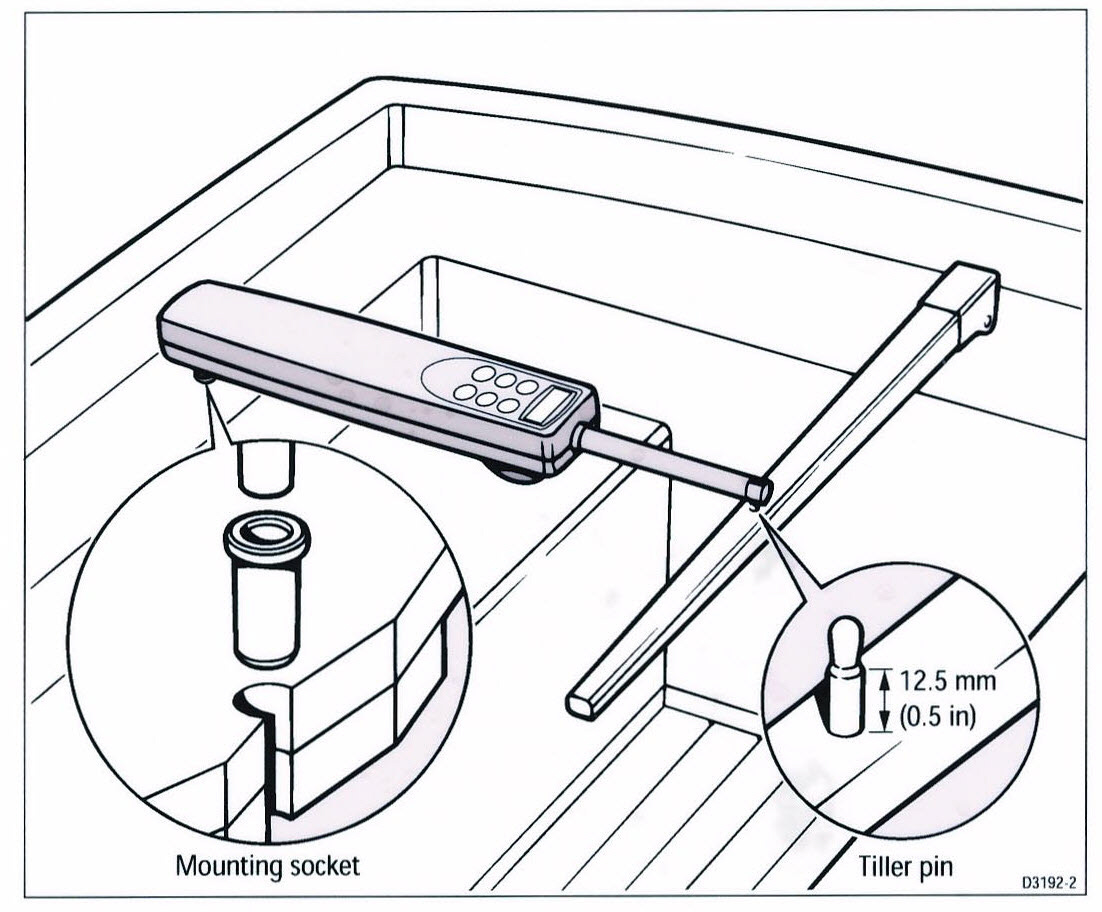 12.5 mm
(0.5 in)

Mounting socket

Tiller pin

D3192-2