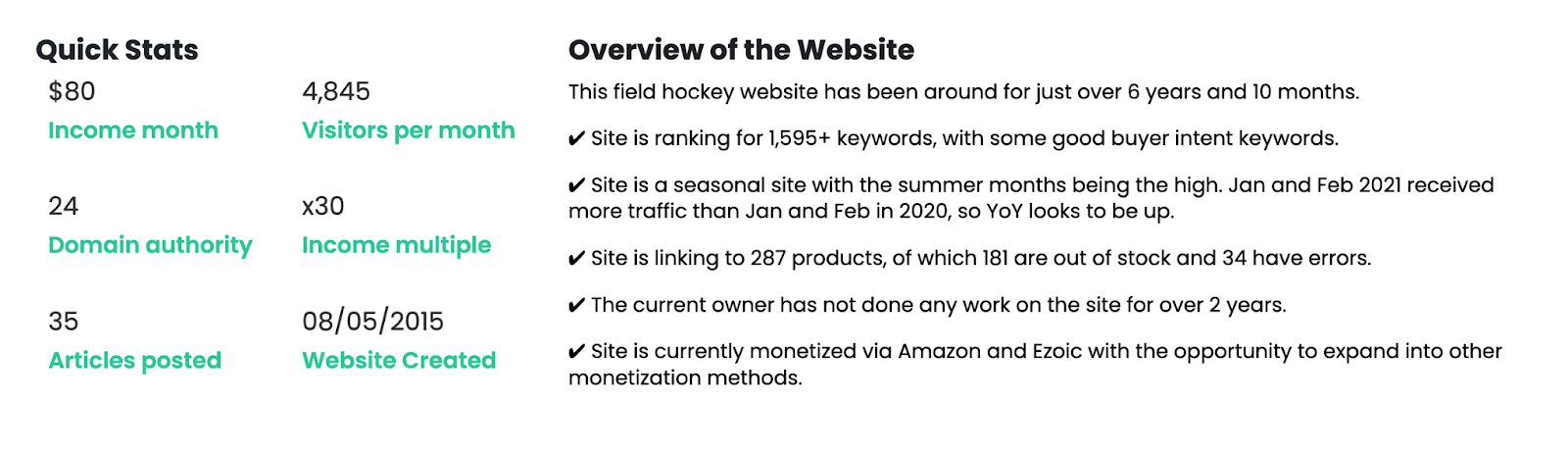 Quick Stats

$80
Income month

4,845
Visitors per month

24
Domain authority

x30
Income multiple

35
Articles posted

08/05/2015
Website Created

Overview of the Website

This field hockey website has been around for just over 6 years and 10 months.

✔ Site is ranking for 1,595+ keywords, with some good buyer intent keywords.

✔ Site is a seasonal site with the summer months being the high. Jan and Feb 2021 received more traffic than Jan and Feb in 2020, so YoY looks to be up.

✔ Site is linking to 287 products, of which 181 are out of stock and 34 have errors.

✔ The current owner has not done any work on the site for over 2 years.

✔ Site is currently monetized via Amazon and Ezoic with the opportunity to expand into other monetization methods.