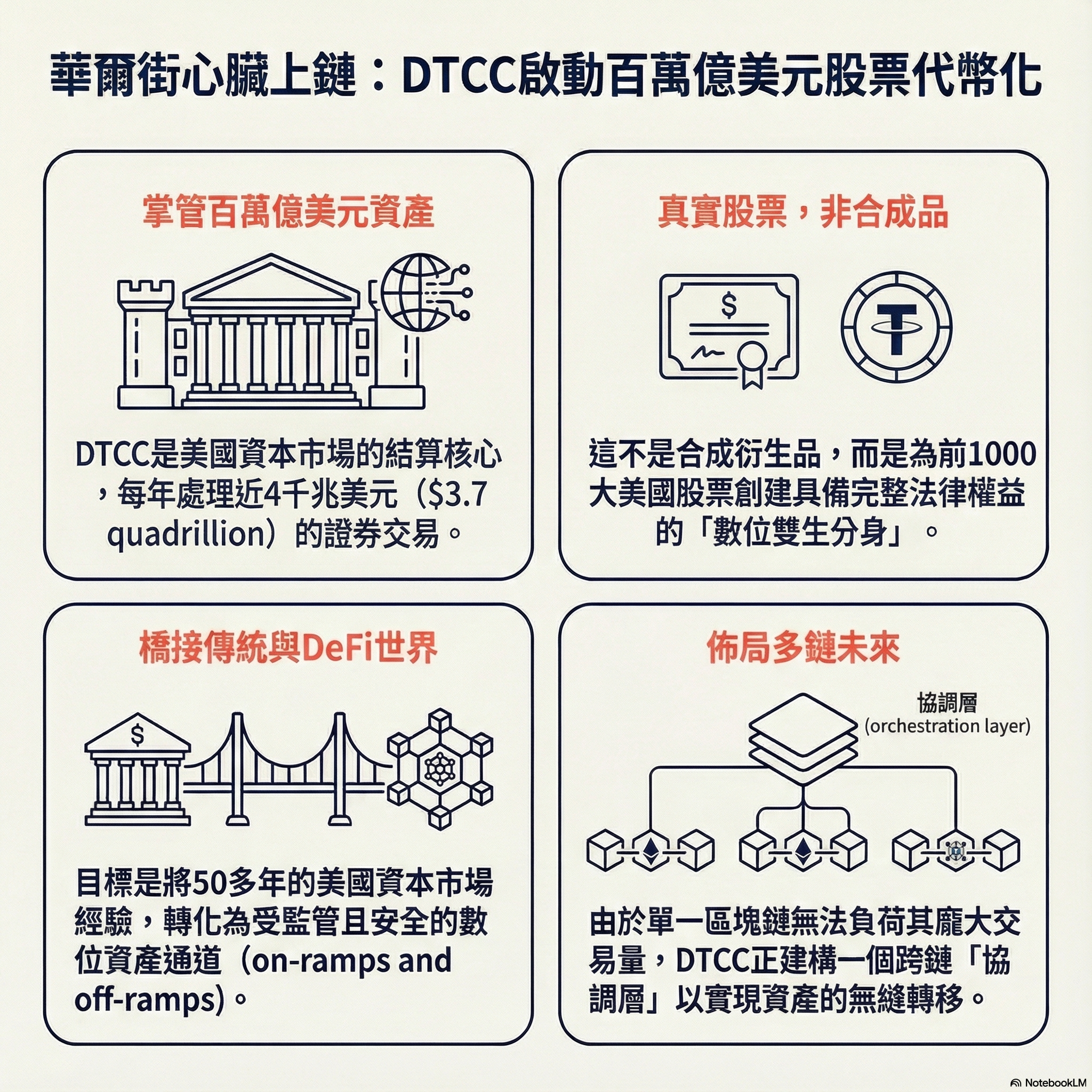 華爾街心臟上鏈：DTCC啟動百萬億美元股票代幣化

掌管百萬億美元資產

DTCC是美國資本市場的結算核心，每年處理近4千兆美元（$3.7 quadrillion）的證券交易。

真實股票，非合成品

$

這不是合成衍生品，而是為前1000大美國股票創建具備完整法律權益的「數位雙生分身」。

橋接傳統與DeFi世界

$

目標是將50多年的美國資本市場經驗，轉化為受監管且安全的數位資產通道（on-ramps and off-ramps)。

佈局多鏈未來

協調層
(orchestration layer)

由於單一區塊鏈無法負荷其龐大交易量，DTCC正建構一個跨鏈「協調層」以實現資產的無縫轉移。

NotebookLM