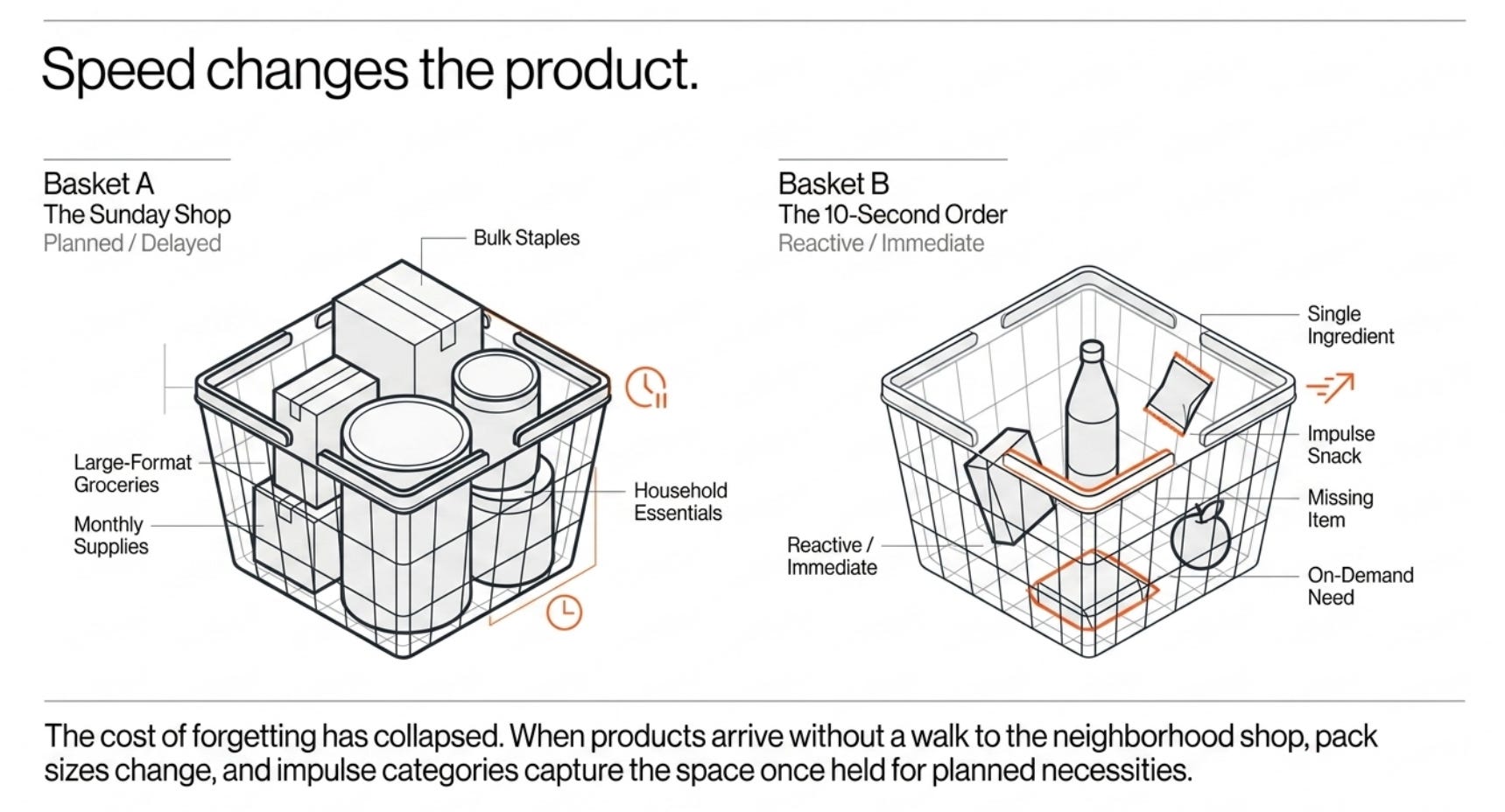 Speed changes the product.

Basket A
The Sunday Shop
Planned / Delayed

Bulk Staples

Large-Format Groceries

Monthly Supplies

Household Essentials

Basket B
The 10-Second Order
Reactive / Immediate

Single Ingredient

Impulse Snack

Missing Item

On-Demand Need

Reactive / Immediate

The cost of forgetting has collapsed. When products arrive without a walk to the neighborhood shop, pack sizes change, and impulse categories capture the space once held for planned necessities.