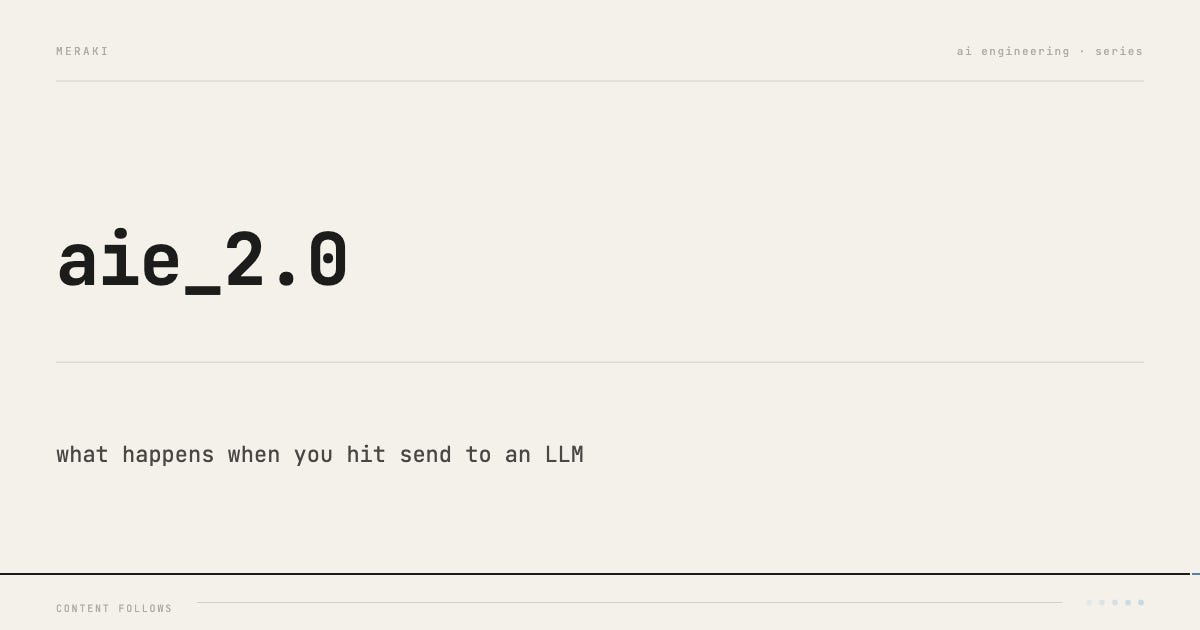 MERAKI

ai engineering · series

aie_2.0

what happens when you hit send to an LLM

CONTENT FOLLOWS