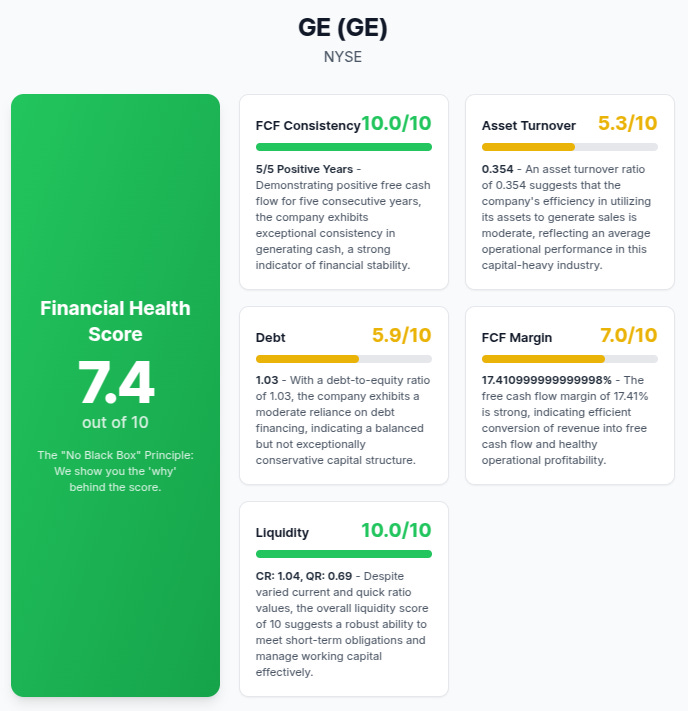 GE (GE)
NYSE

Financial Health Score
7.4
out of 10

The "No Black Box" Principle: We show you the 'why' behind the score.

FCF Consistency 10.0/10

5/5 Positive Years - Demonstrating positive free cash flow for five consecutive years, the company exhibits exceptional consistency in generating cash, a strong indicator of financial stability.

Asset Turnover 5.3/10

0.354 - An asset turnover ratio of 0.354 suggests that the company's efficiency in utilizing its assets to generate sales is moderate, reflecting an average operational performance in this capital-heavy industry.

Debt 5.9/10

1.03 - With a debt-to-equity ratio of 1.03, the company exhibits a moderate reliance on debt financing, indicating a balanced but not exceptionally conservative capital structure.

FCF Margin 7.0/10

17.410999999999998% - The free cash flow margin of 17.41% is strong, indicating efficient conversion of revenue into free cash flow and healthy operational profitability.

Liquidity 10.0/10

CR: 1.04, QR: 0.69 - Despite varied current and quick ratio values, the overall liquidity score of 10 suggests a robust ability to meet short-term obligations and manage working capital effectively.