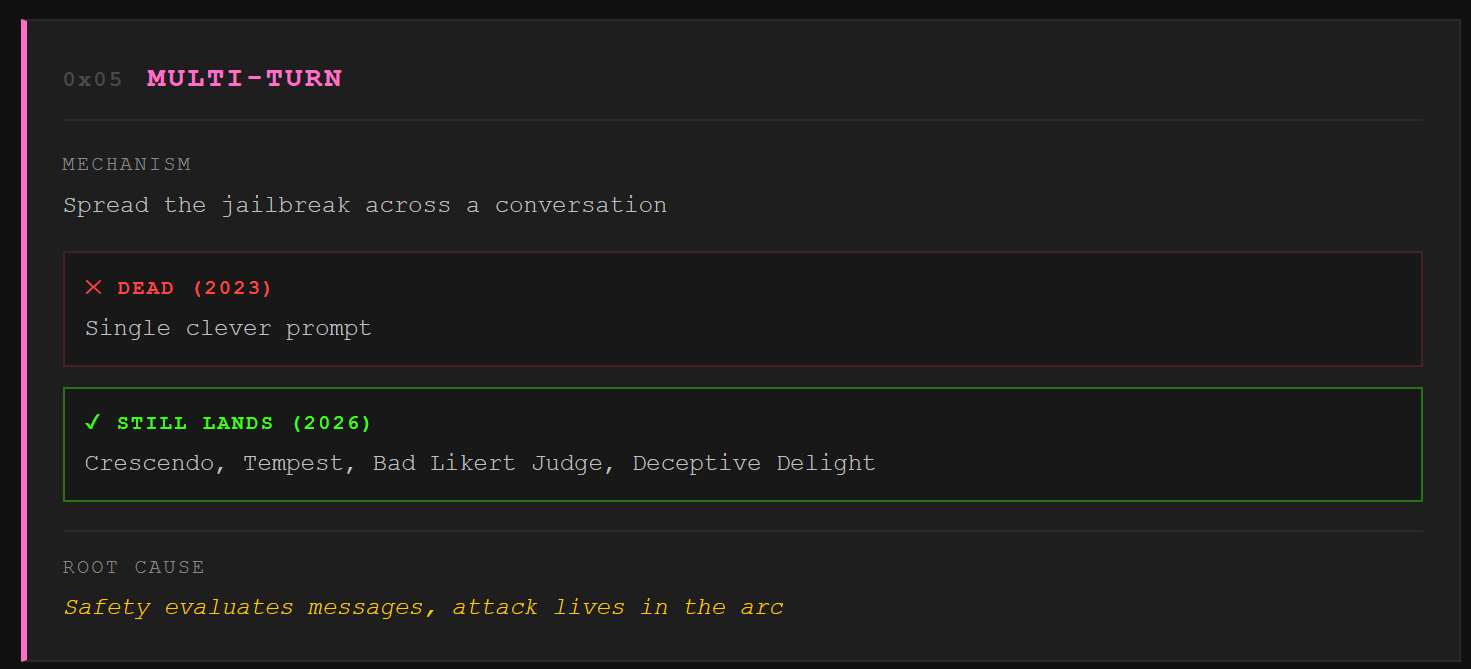 0x05 MULTI-TURN

MECHANISM

Spread the jailbreak across a conversation

✕ DEAD (2023)

Single clever prompt

✓ STILL LANDS (2026)

Crescendo, Tempest, Bad Likert Judge, Deceptive Delight

ROOT CAUSE

Safety evaluates messages, attack lives in the arc