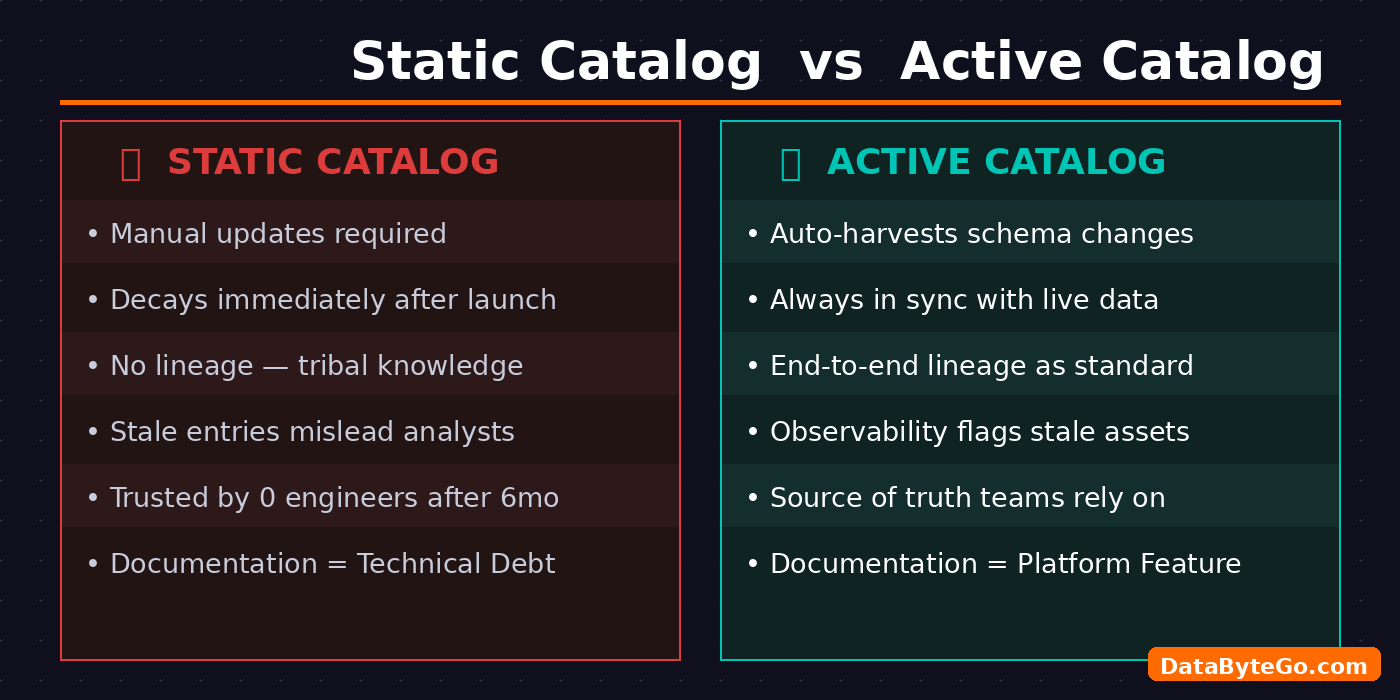 Static Catalog vs Active Catalog

STATIC CATALOG

• Manual updates required
• Decays immediately after launch
• No lineage — tribal knowledge
• Stale entries mislead analysts
• Trusted by 0 engineers after 6mo
• Documentation = Technical Debt

ACTIVE CATALOG

• Auto-harvests schema changes
• Always in sync with live data
• End-to-end lineage as standard
• Observability flags stale assets
• Source of truth teams rely on
• Documentation = Platform Feature

DataByteGo.com