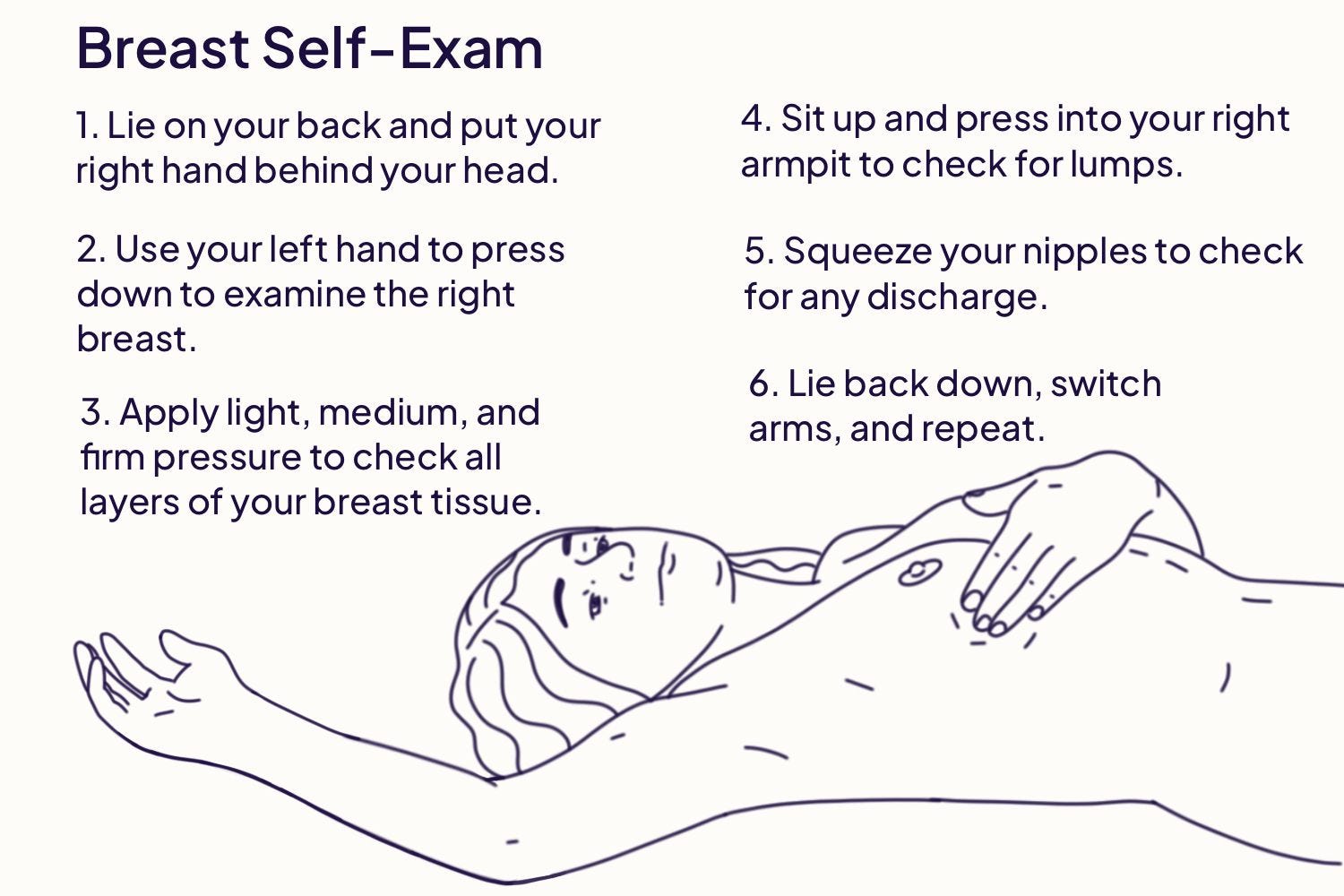 Breast Self-Exam

1. Lie on your back and put your right hand behind your head.

2. Use your left hand to press down to examine the right breast.

3. Apply light, medium, and firm pressure to check all layers of your breast tissue.

4. Sit up and press into your right armpit to check for lumps.

5. Squeeze your nipples to check for any discharge.

6. Lie back down, switch arms, and repeat.