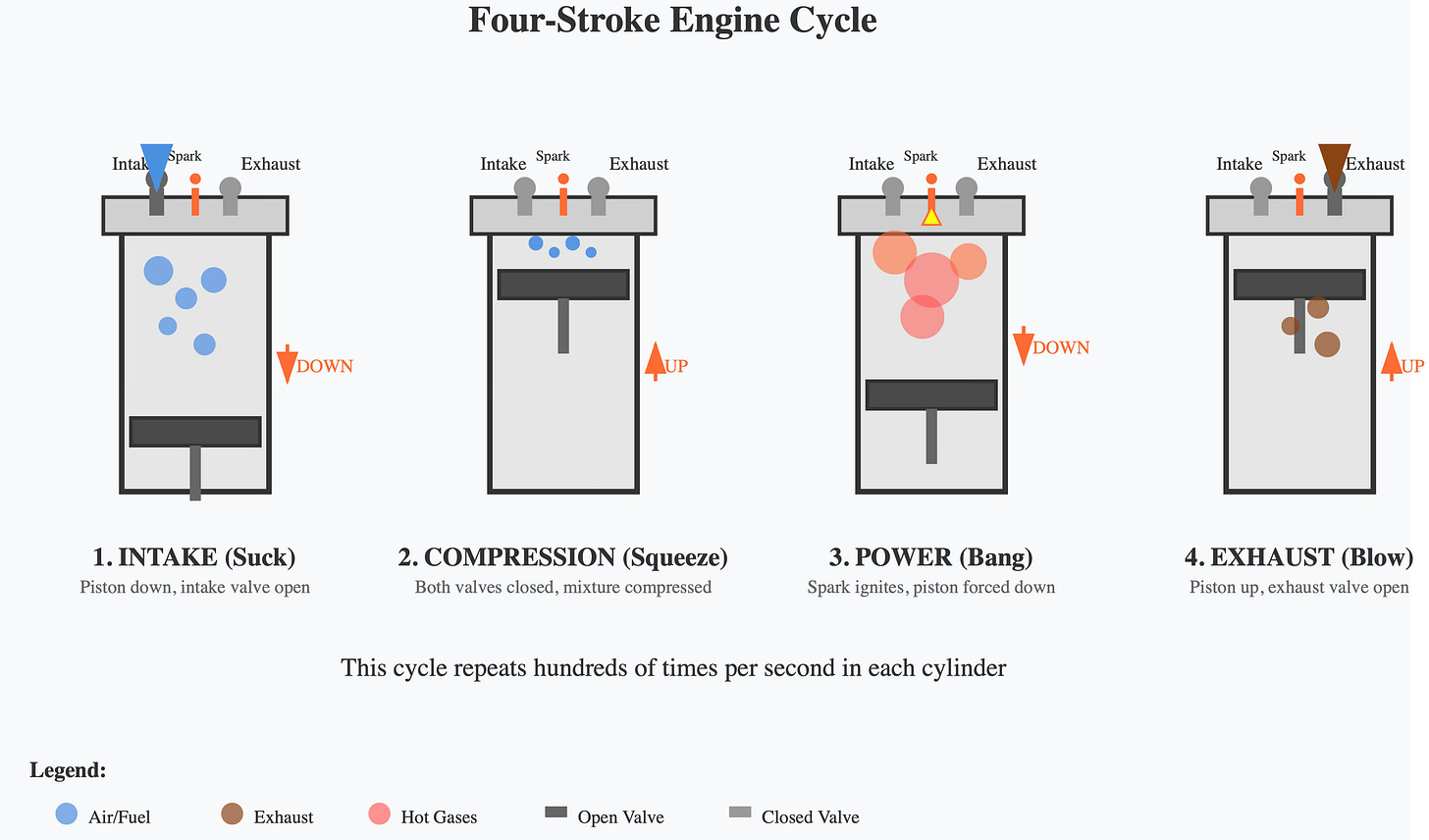 Four-Stroke Engine Cycle

Intake Spark Exhaust

DOWN

1. INTAKE (Suck)
Piston down, intake valve open

Intake Spark Exhaust

UP

2. COMPRESSION (Squeeze)
Both valves closed, mixture compressed

Intake Spark Exhaust

DOWN

3. POWER (Bang)
Spark ignites, piston forced down

Intake Spark Exhaust

UP

4. EXHAUST (Blow)
Piston up, exhaust valve open

This cycle repeats hundreds of times per second in each cylinder

Legend:
Air/Fuel
Exhaust
Hot Gases
Open Valve
Closed Valve