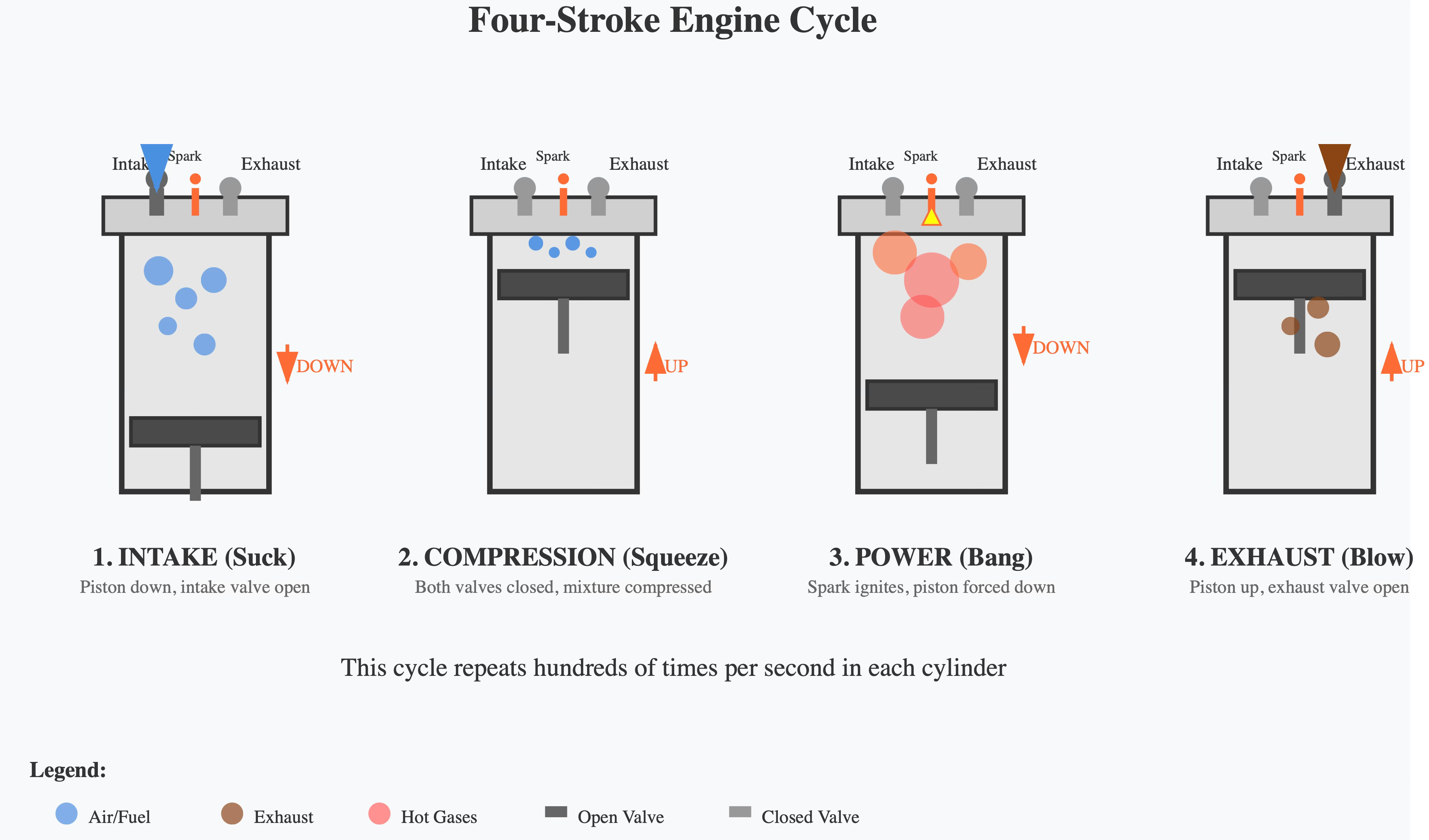 Four-Stroke Engine Cycle

Intake Spark Exhaust

DOWN

1. INTAKE (Suck)

Piston down, intake valve open

Intake Spark Exhaust

UP

2. COMPRESSION (Squeeze)

Both valves closed, mixture compressed

Intake Spark Exhaust

DOWN

3. POWER (Bang)

Spark ignites, piston forced down

Intake Spark Exhaust

UP

4. EXHAUST (Blow)

Piston up, exhaust valve open

This cycle repeats hundreds of times per second in each cylinder

Legend:

Air/Fuel Exhaust Hot Gases Open Valve Closed Valve