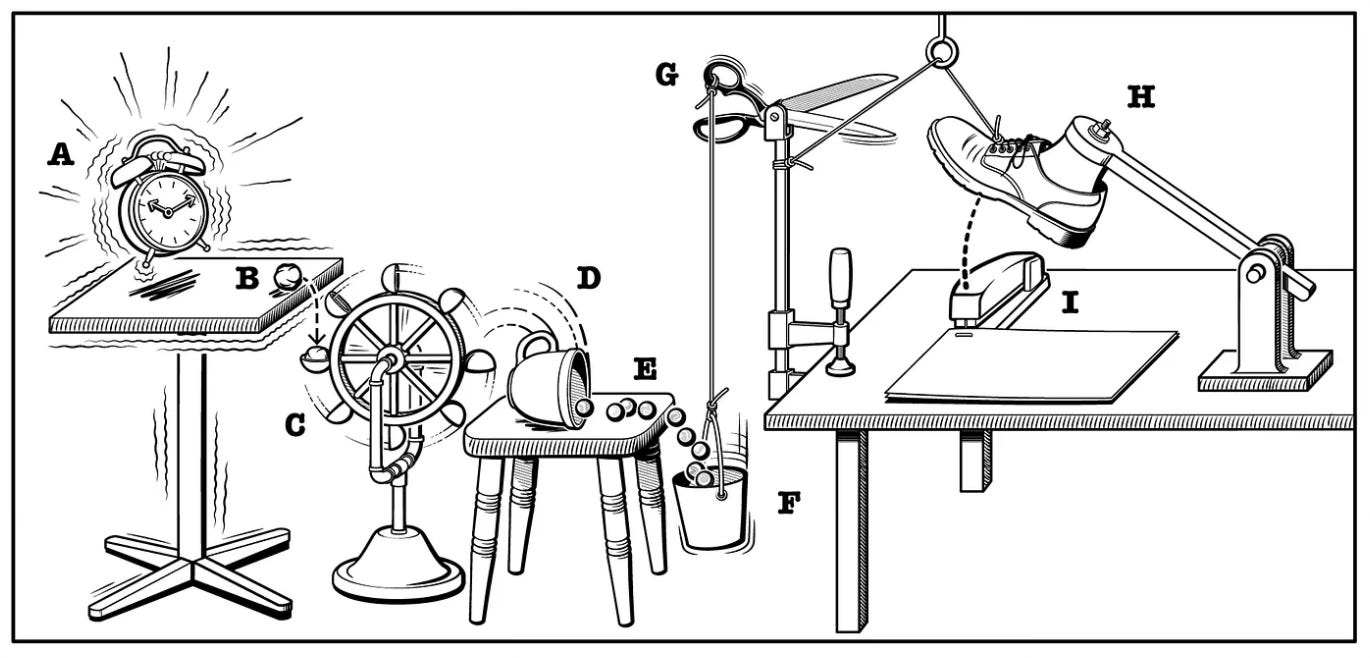 A
B
C
D
E
F
G
H
I