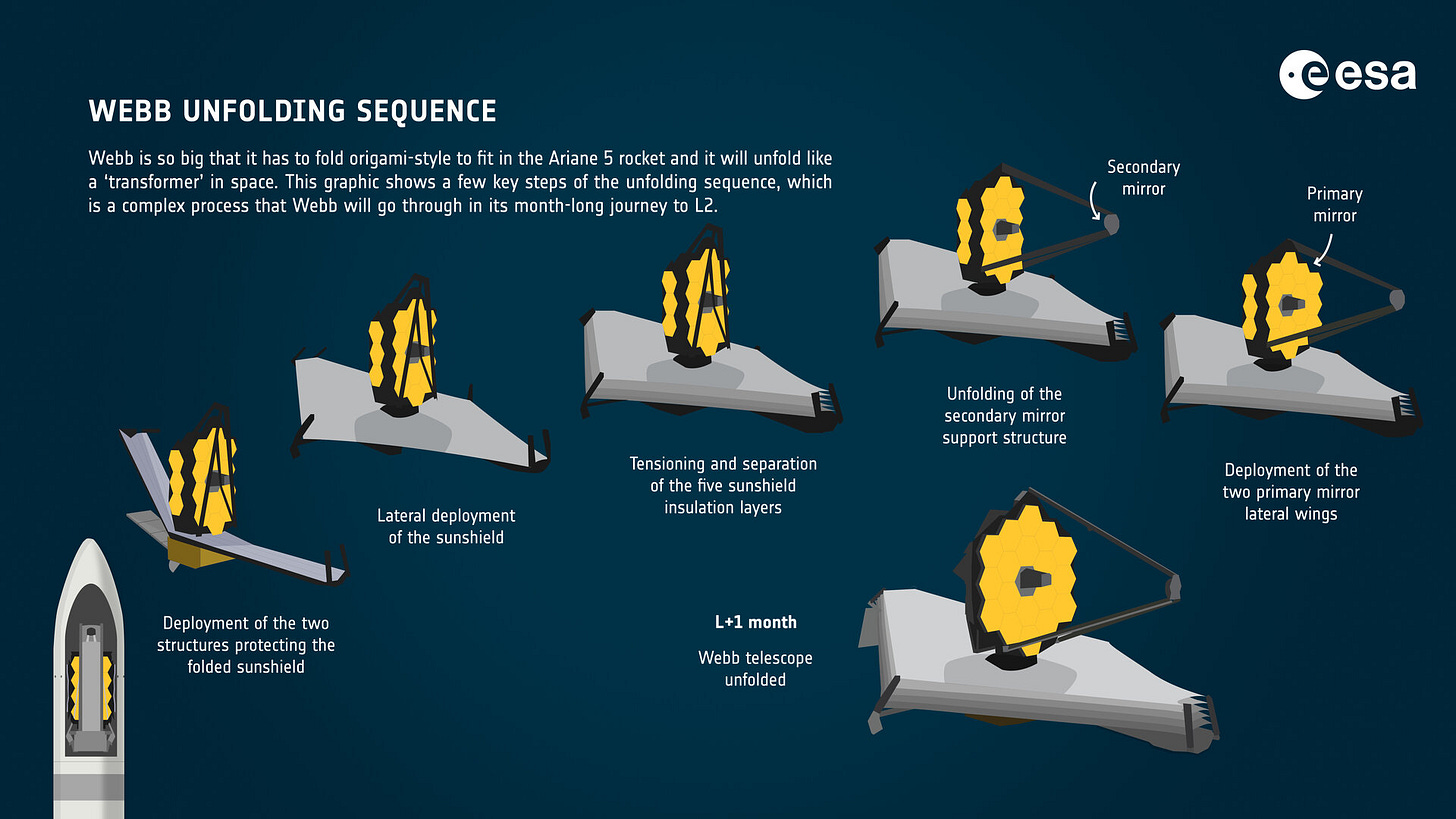 esa

WEBB UNFOLDING SEQUENCE

Webb is so big that it has to fold origami-style to fit in the Ariane 5 rocket and it will unfold like a 'transformer' in space. This graphic shows a few key steps of the unfolding sequence, which is a complex process that Webb will go through in its month-long journey to L2.

Deployment of the two structures protecting the folded sunshield

Lateral deployment of the sunshield

Tensioning and separation of the five sunshield insulation layers

Secondary mirror

Unfolding of the secondary mirror support structure

Primary mirror

Deployment of the two primary mirror lateral wings

L+1 month

Webb telescope unfolded