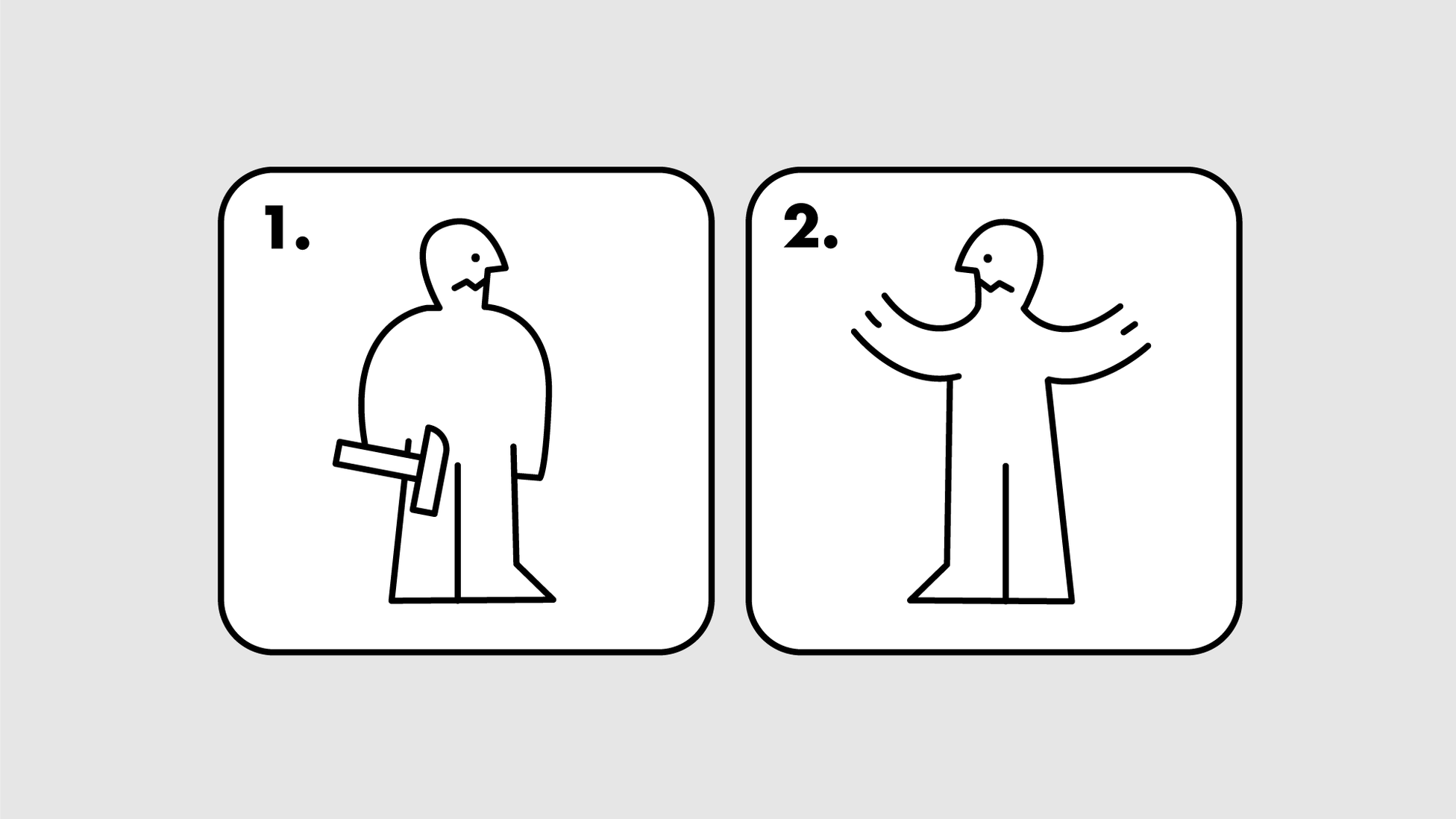 1.

2.