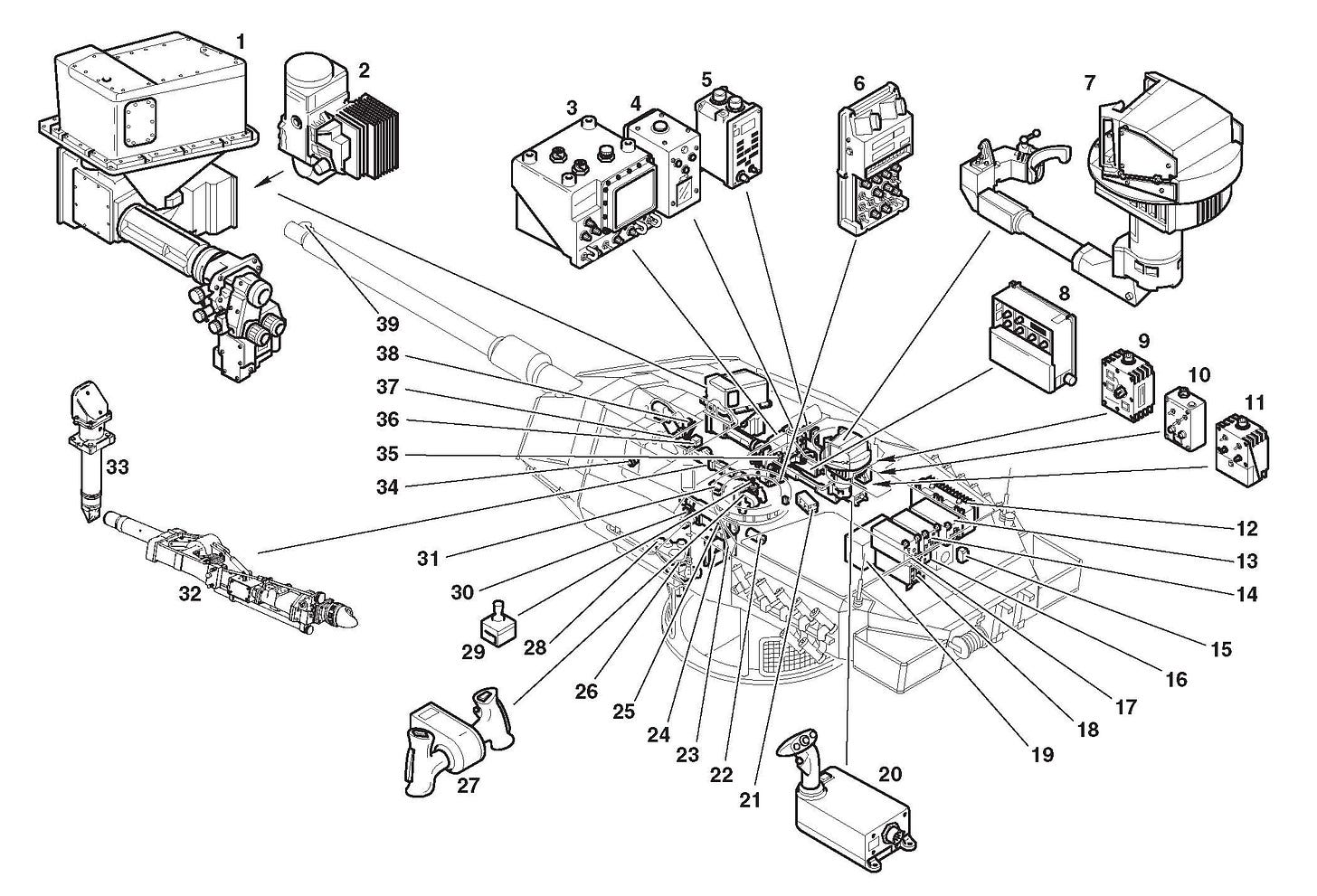 1
2
3
4
5
6
7
8
9
10
11
12
13
14
15
16
17
18
19
20
21
22
23
24
25
26
27
28
29
30
31
32
33
34
35
36
37
38
39