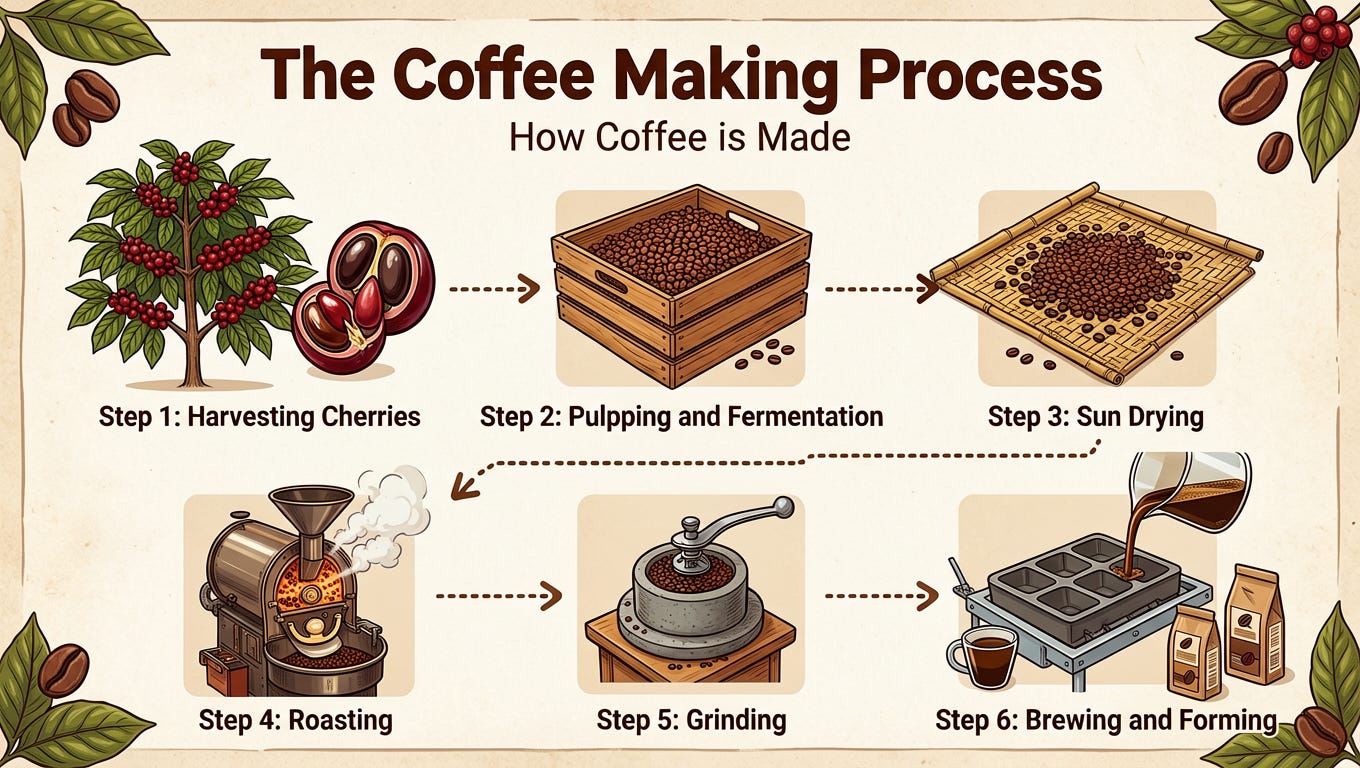 The Coffee Making Process
How Coffee is Made

Step 1: Harvesting Cherries
Step 2: Pulpping and Fermentation
Step 3: Sun Drying
Step 4: Roasting
Step 5: Grinding
Step 6: Brewing and Forming