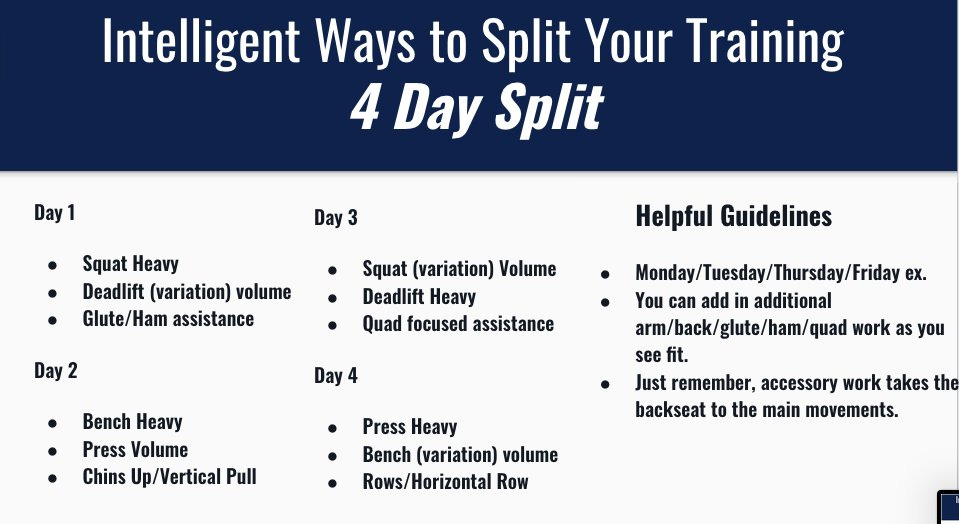 Intelligent Ways to Split Your Training
4 Day Split

Day 1

- Squat Heavy
- Deadlift (variation) volume
- Glute/Ham assistance

Day 2

- Bench Heavy
- Press Volume
- Chins Up/Vertical Pull

Day 3

- Squat (variation) Volume
- Deadlift Heavy
- Quad focused assistance

Day 4

- Press Heavy
- Bench (variation) volume
- Rows/Horizontal Row

Helpful Guidelines

- Monday/Tuesday/Thursday/Friday ex.
- You can add in additional arm/back/glute/ham/quad work as you see fit.
- Just remember, accessory work takes the backseat to the main movements.