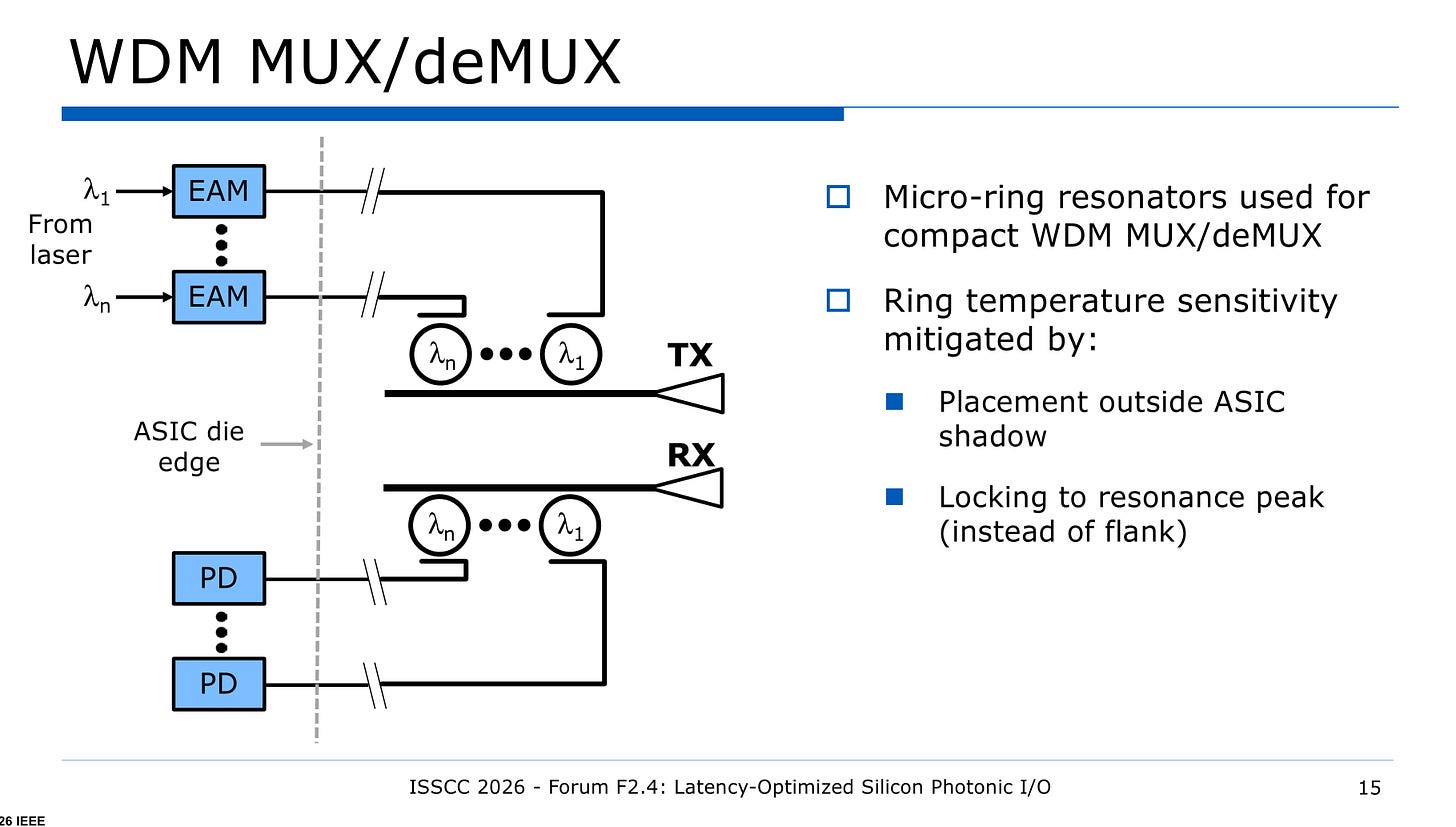 WDM MUX/deMUX

$\lambda_1$
From laser
$\lambda_n$
EAM
EAM
ASIC die edge
$\lambda_n$ $\lambda_1$
TX
RX
$\lambda_n$ $\lambda_1$
PD
PD

Micro-ring resonators used for compact WDM MUX/deMUX

Ring temperature sensitivity mitigated by:

Placement outside ASIC shadow

Locking to resonance peak (instead of flank)

ISSCC 2026 - Forum F2.4: Latency-Optimized Silicon Photonic I/O

15

26 IEEE