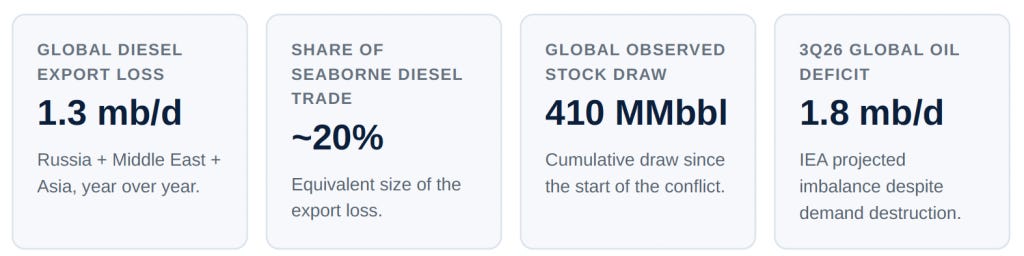 GLOBAL DIESEL EXPORT LOSS

1.3 mb/d

Russia + Middle East + Asia, year over year.

SHARE OF SEABORNE DIESEL TRADE

~20%

Equivalent size of the export loss.

GLOBAL OBSERVED STOCK DRAW

410 MMbbl

Cumulative draw since the start of the conflict.

3Q26 GLOBAL OIL DEFICIT

1.8 mb/d

IEA projected imbalance despite demand destruction.