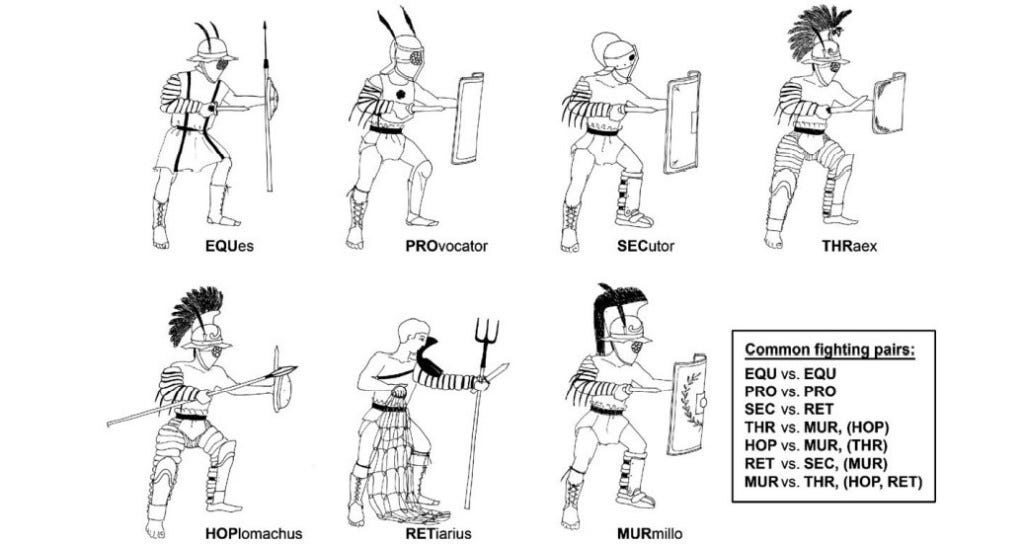 EQUes

PROvocator

SECutor

THRaex

HOPlomachus

RETiarius

MURmillo

Common fighting pairs:
EQU vs. EQU
PRO vs. PRO
SEC vs. RET
THR vs. MUR, (HOP)
HOP vs. MUR, (THR)
RET vs. SEC, (MUR)
MUR vs. THR, (HOP, RET)