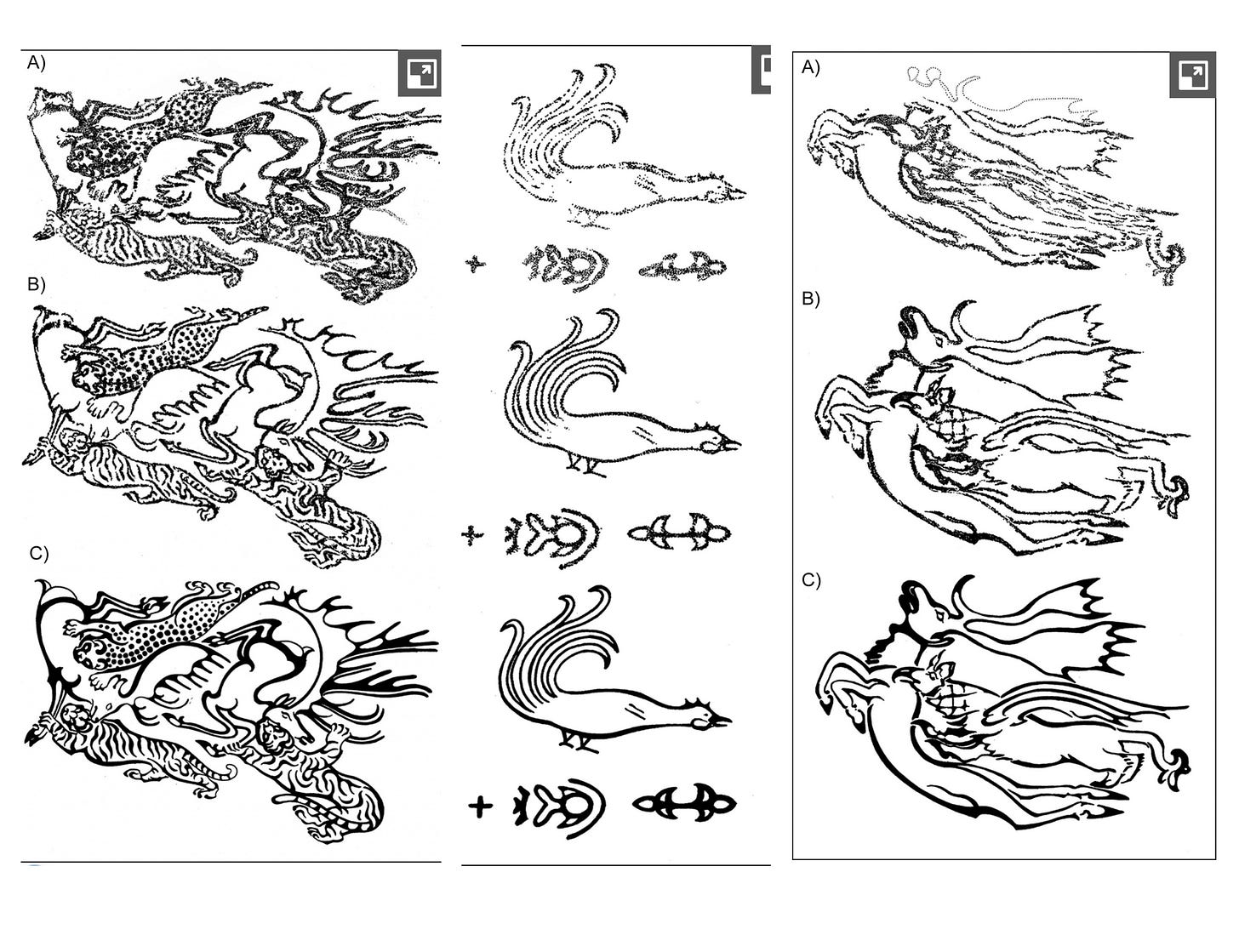 A)

B)

C)

A)

B)

C)