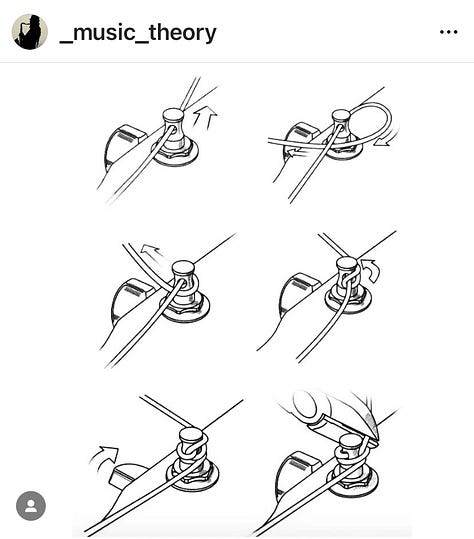 _music_theory

...