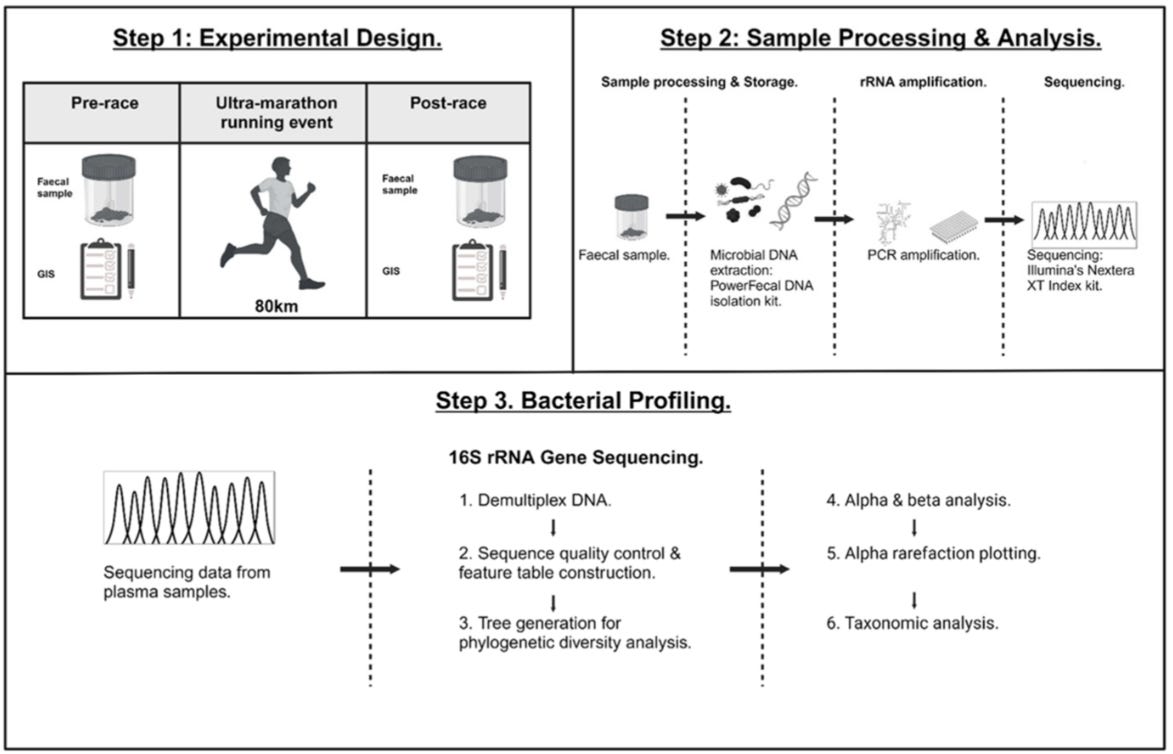 Step 1: Experimental Design.

| Pre-race | Ultra-marathon running event | Post-race |
|---|---|---|
| Faecal sample GIS | 80km | Faecal sample GIS |

Step 2: Sample Processing & Analysis.

Sample processing & Storage.

rRNA amplification.

Sequencing.

Faecal sample.

Microbial DNA extraction: PowerFecal DNA isolation kit.

PCR amplification.

Sequencing: Illumina's Nextera XT Index kit.

Step 3. Bacterial Profiling.

Sequencing data from plasma samples.

16S rRNA Gene Sequencing.

1. Demultiplex DNA.

2. Sequence quality control & feature table construction.

3. Tree generation for phylogenetic diversity analysis.

4. Alpha & beta analysis.

5. Alpha rarefaction plotting.

6. Taxonomic analysis.